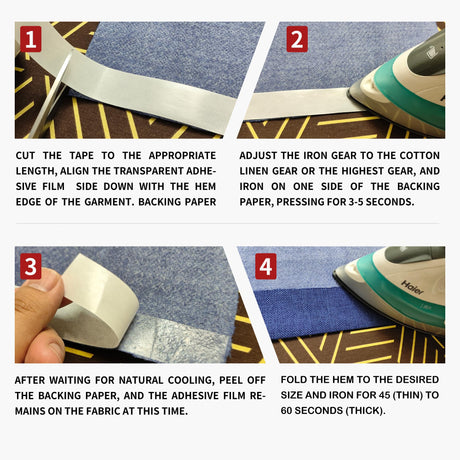 1

CUT THE TAPE TO THE APPROPRIATE LENGTH, ALIGN THE TRANSPARENT ADHESIVE FILM SIDE DOWN WITH THE HEM EDGE OF THE GARMENT. BACKING PAPER

2

ADJUST THE IRON GEAR TO THE COTTON LINEN GEAR OR THE HIGHEST GEAR, AND IRON ON ONE SIDE OF THE BACKING PAPER, PRESSING FOR 3-5 SECONDS.

3

AFTER WAITING FOR NATURAL COOLING, PEEL OFF THE BACKING PAPER, AND THE ADHESIVE FILM REMAINS ON THE FABRIC AT THIS TIME.

4

Haier

FOLD THE HEM TO THE DESIRED SIZE AND IRON FOR 45 (THIN) TO 60 SECONDS (THICK).