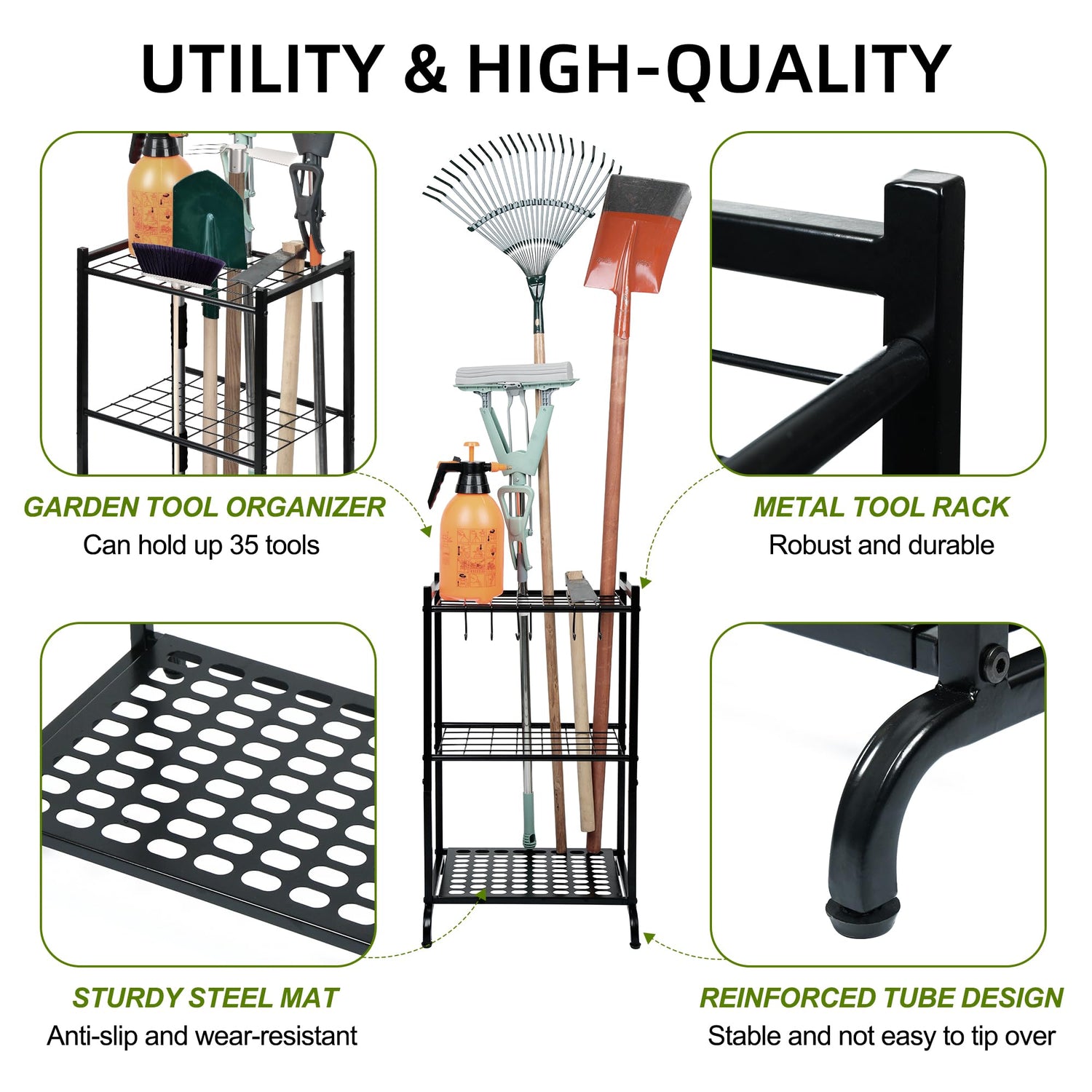 UTILITY & HIGH-QUALITY

GARDEN TOOL ORGANIZER
Can hold up 35 tools

METAL TOOL RACK
Robust and durable

STURDY STEEL MAT
Anti-slip and wear-resistant

REINFORCED TUBE DESIGN
Stable and not easy to tip over