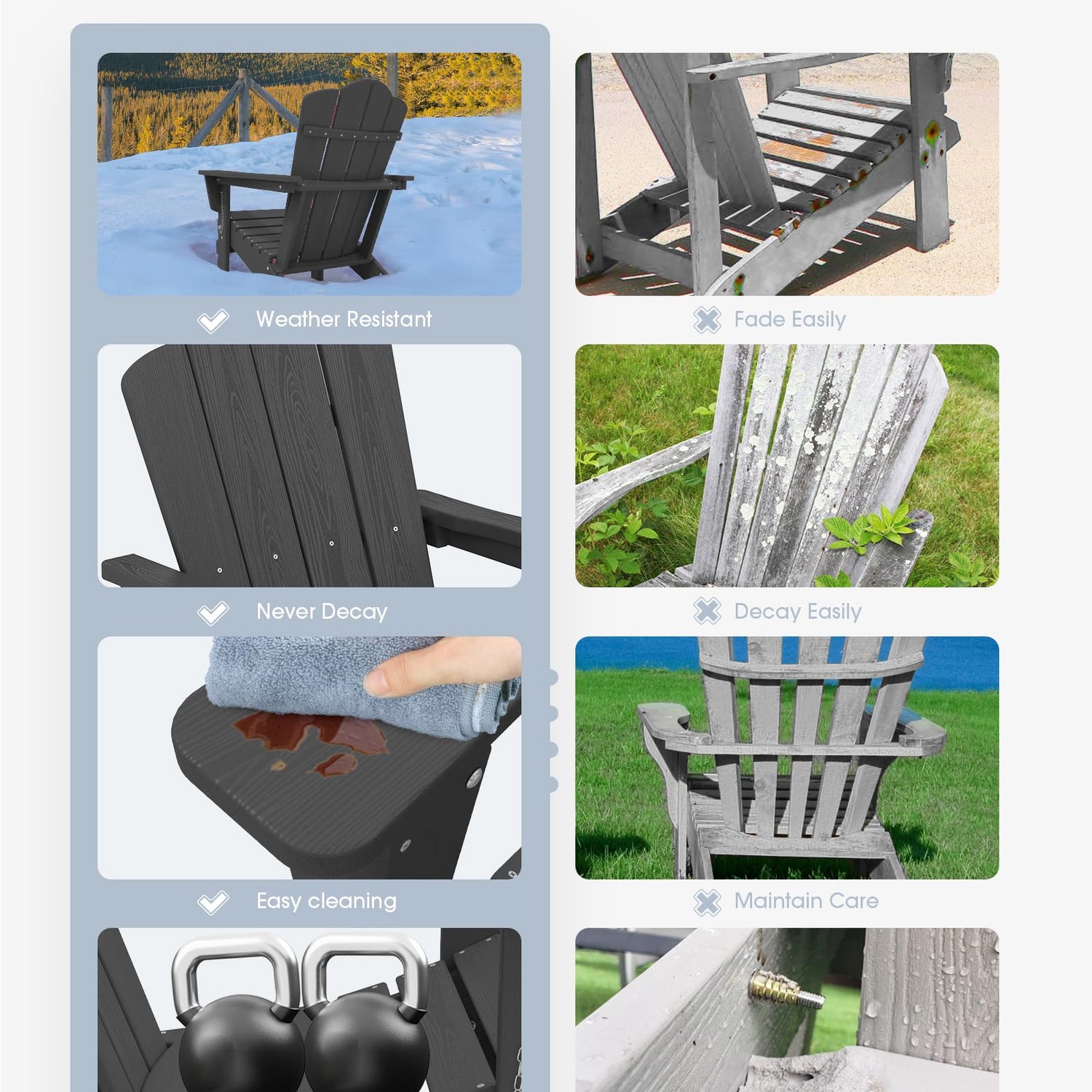 Weather Resistant

Never Decay

Easy cleaning

Fade Easily

Decay Easily

Maintain Care