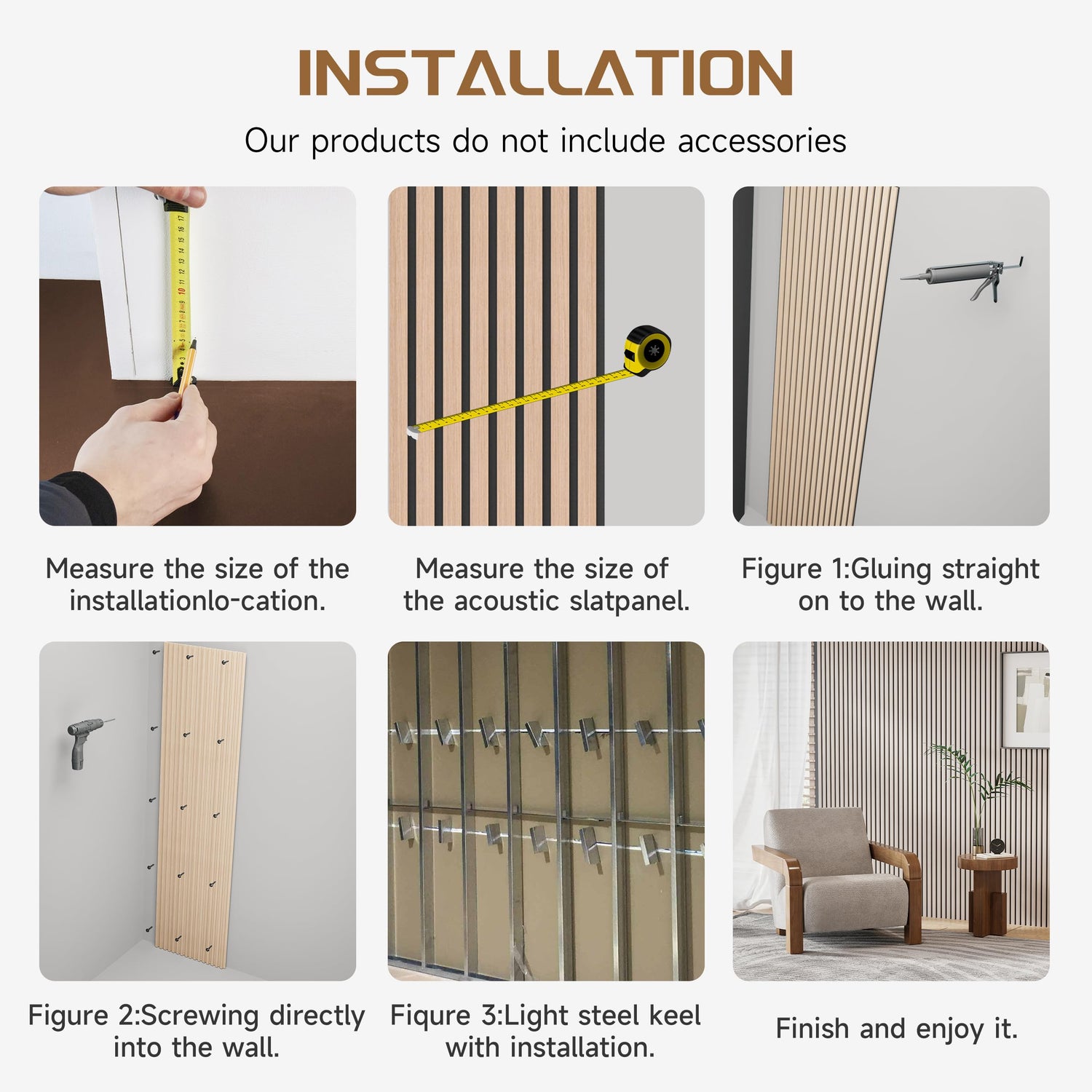 INSTALLATION

Our products do not include accessories

Measure the size of the installationlo-cation.

Measure the size of the acoustic slatpanel.

Figure 1:Gluing straight on to the wall.

Figure 2:Screwing directly into the wall.

Fiqure 3:Light steel keel with installation.

Finish and enjoy it.