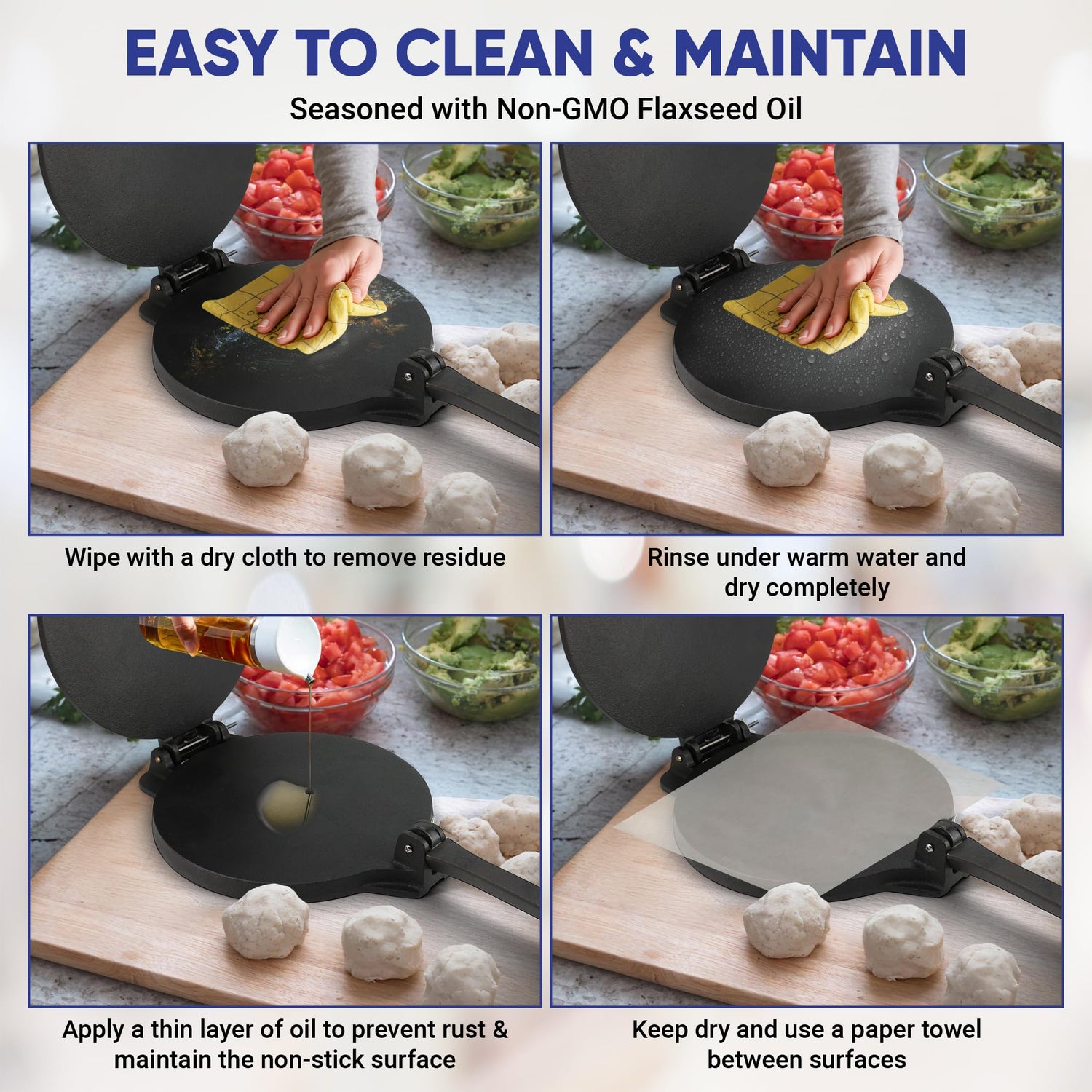 EASY TO CLEAN & MAINTAIN

Seasoned with Non-GMO Flaxseed Oil

Wipe with a dry cloth to remove residue

Rinse under warm water and dry completely

Apply a thin layer of oil to prevent rust & maintain the non-stick surface

Keep dry and use a paper towel between surfaces