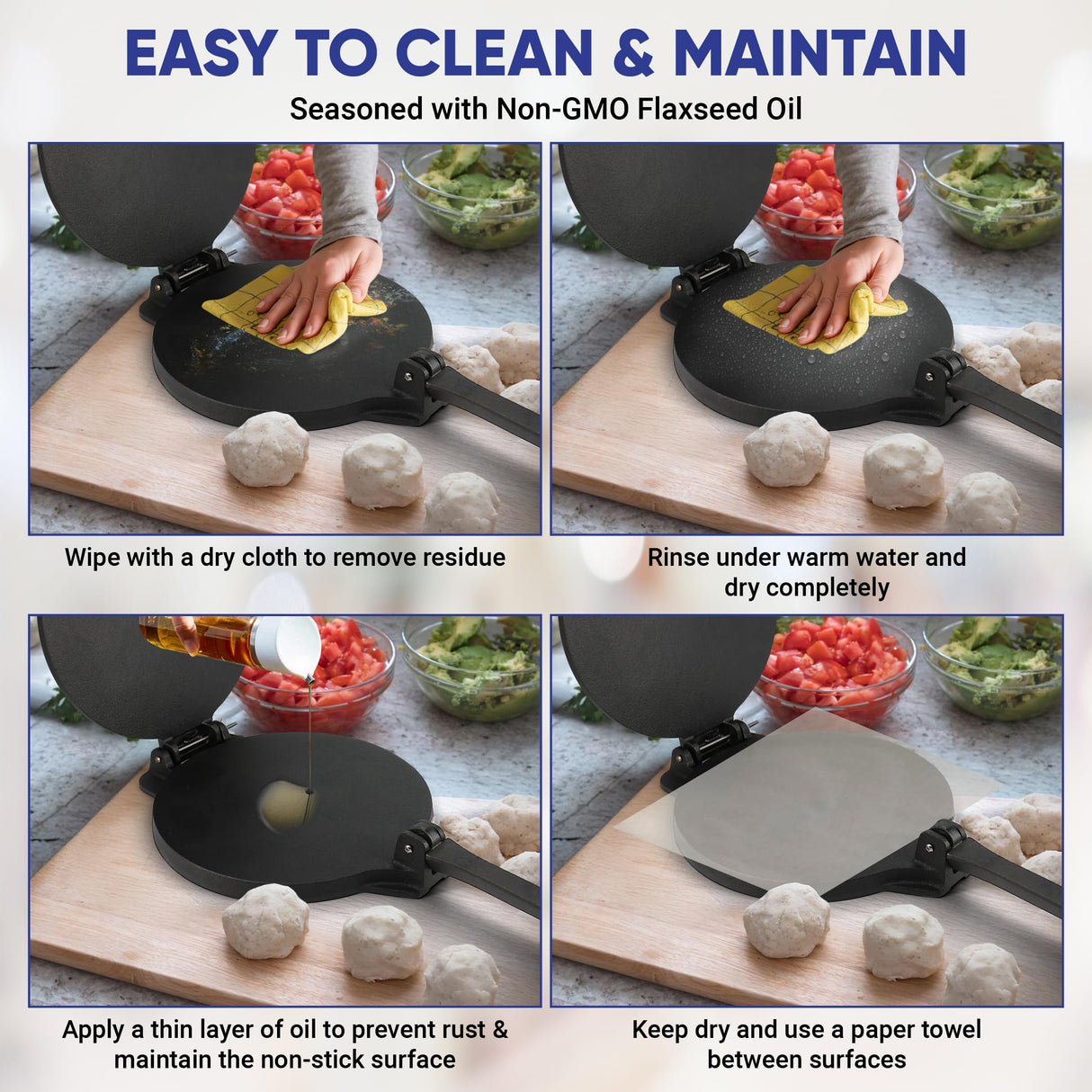 EASY TO CLEAN & MAINTAIN

Seasoned with Non-GMO Flaxseed Oil

Wipe with a dry cloth to remove residue

Rinse under warm water and dry completely

Apply a thin layer of oil to prevent rust & maintain the non-stick surface

Keep dry and use a paper towel between surfaces