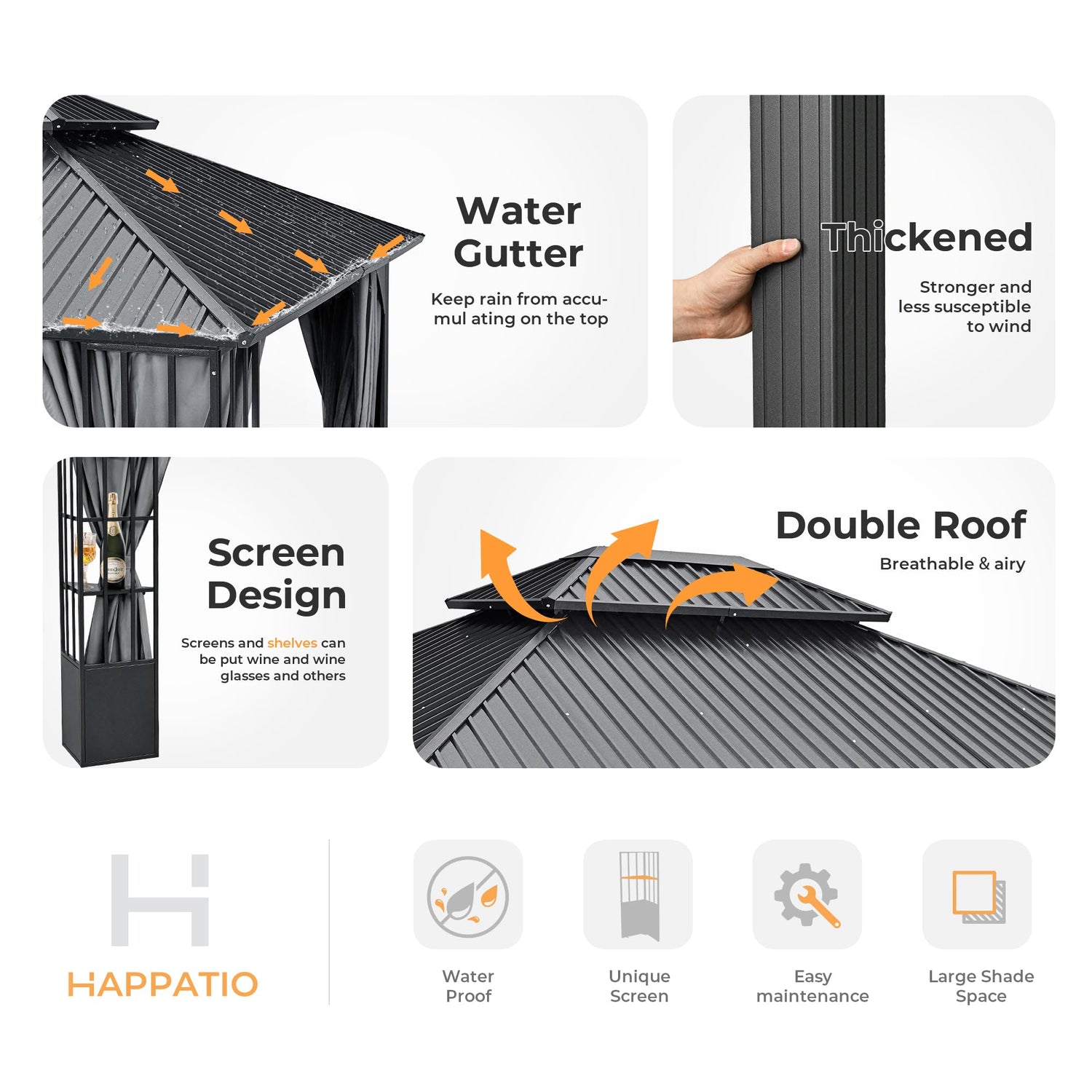 Water Gutter

Keep rain from accumul ating on the top

Thickened

Stronger and less susceptible to wind

Screen Design

Screens and shelves can be put wine and wine glasses and others

Double Roof

Breathable & airy

HAPPATIO

Water Proof

Unique Screen

Easy maintenance

Large Shade Space