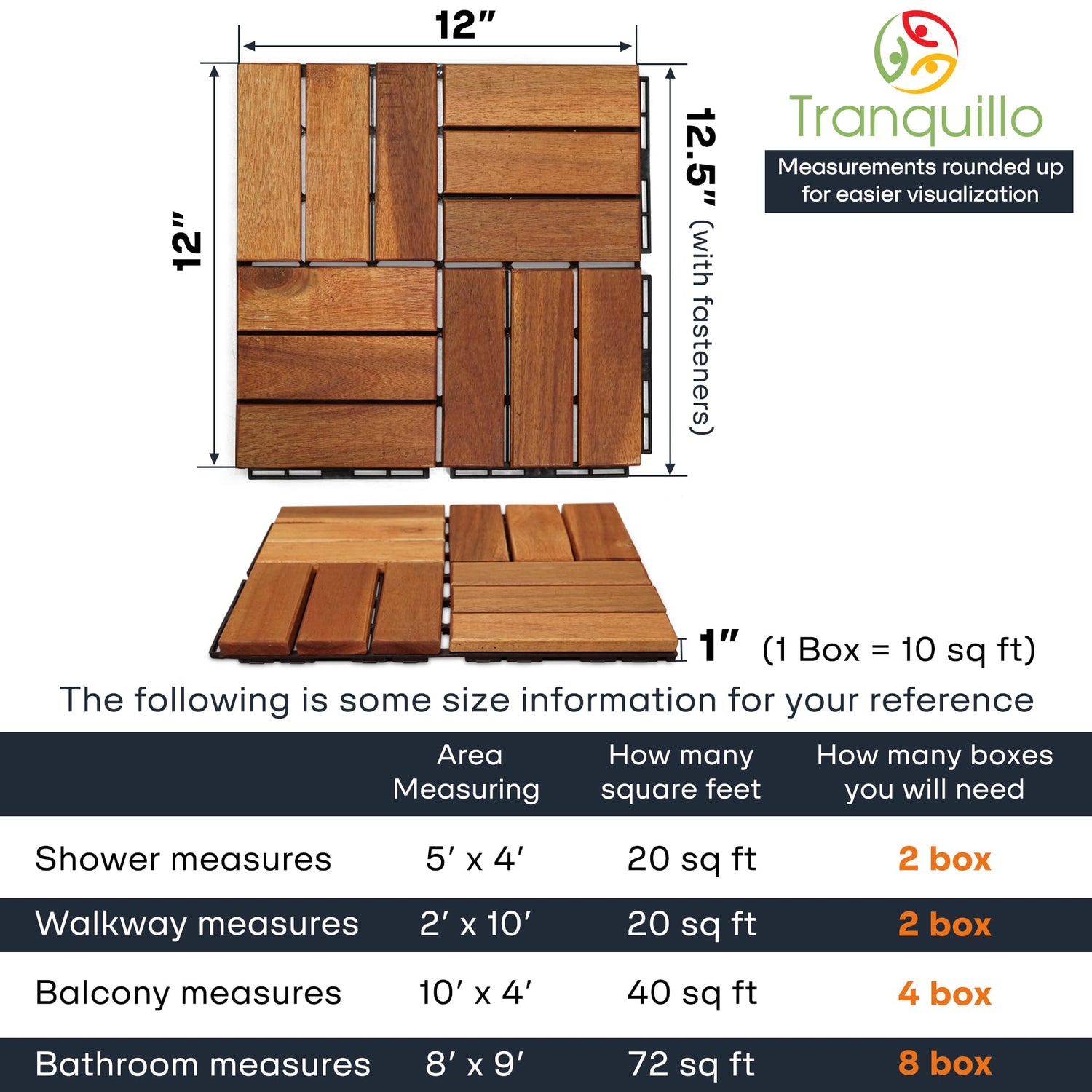 12″

12″

12.5″ (with fasteners)

Tranquillo

Measurements rounded up for easier visualization

1″ (1 Box = 10 sq ft)

The following is some size information for your reference

| | Area Measuring | How many square feet | How many boxes you will need |
|---|---|---|---|
| Shower measures | 5′ x 4′ | 20 sq ft | 2 box |
| Walkway measures | 2′ x 10′ | 20 sq ft | 2 box |
| Balcony measures | 10′ x 4′ | 40 sq ft | 4 box |
| Bathroom measures | 8′ x 9′ | 72 sq ft | 8 box |