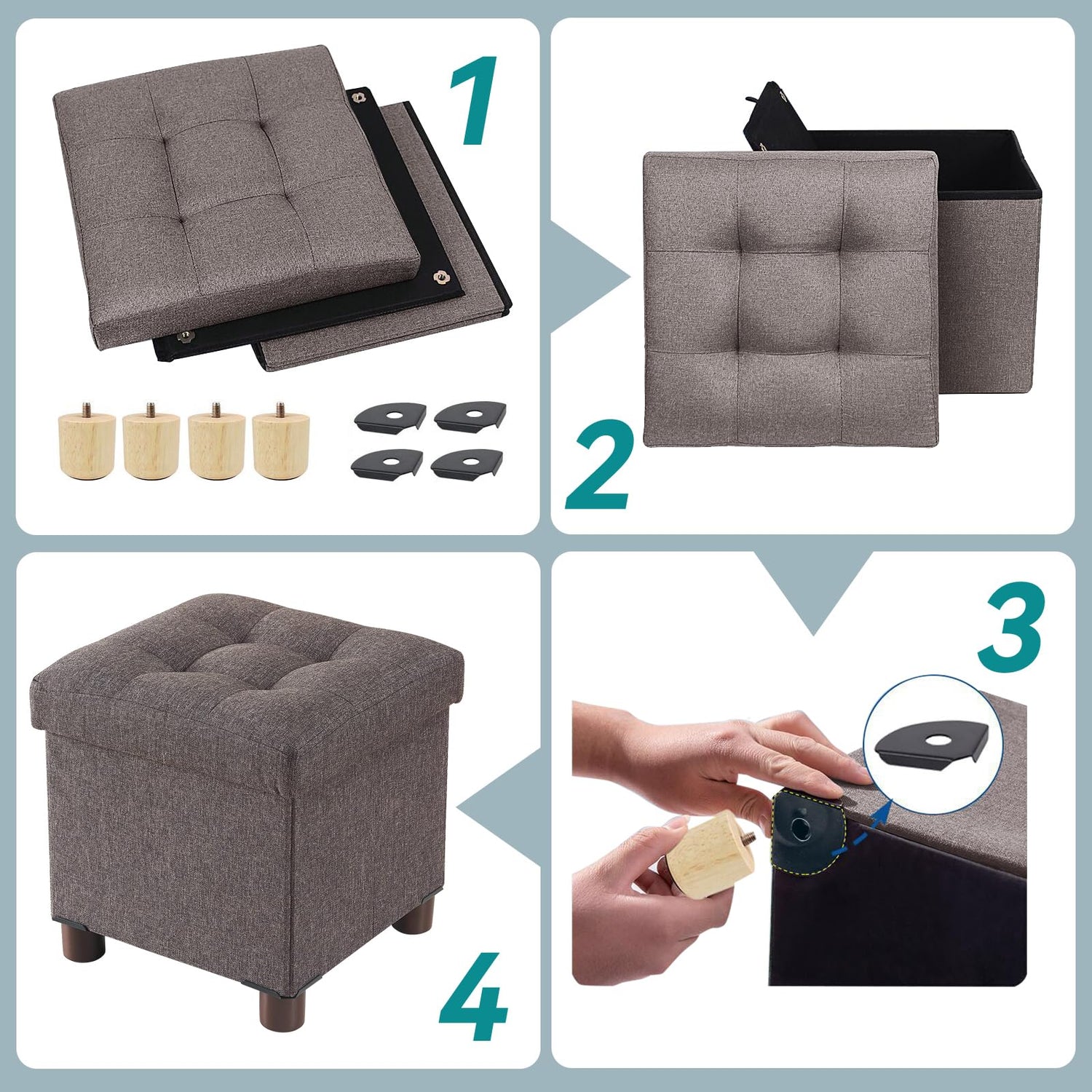 1

2

3

4