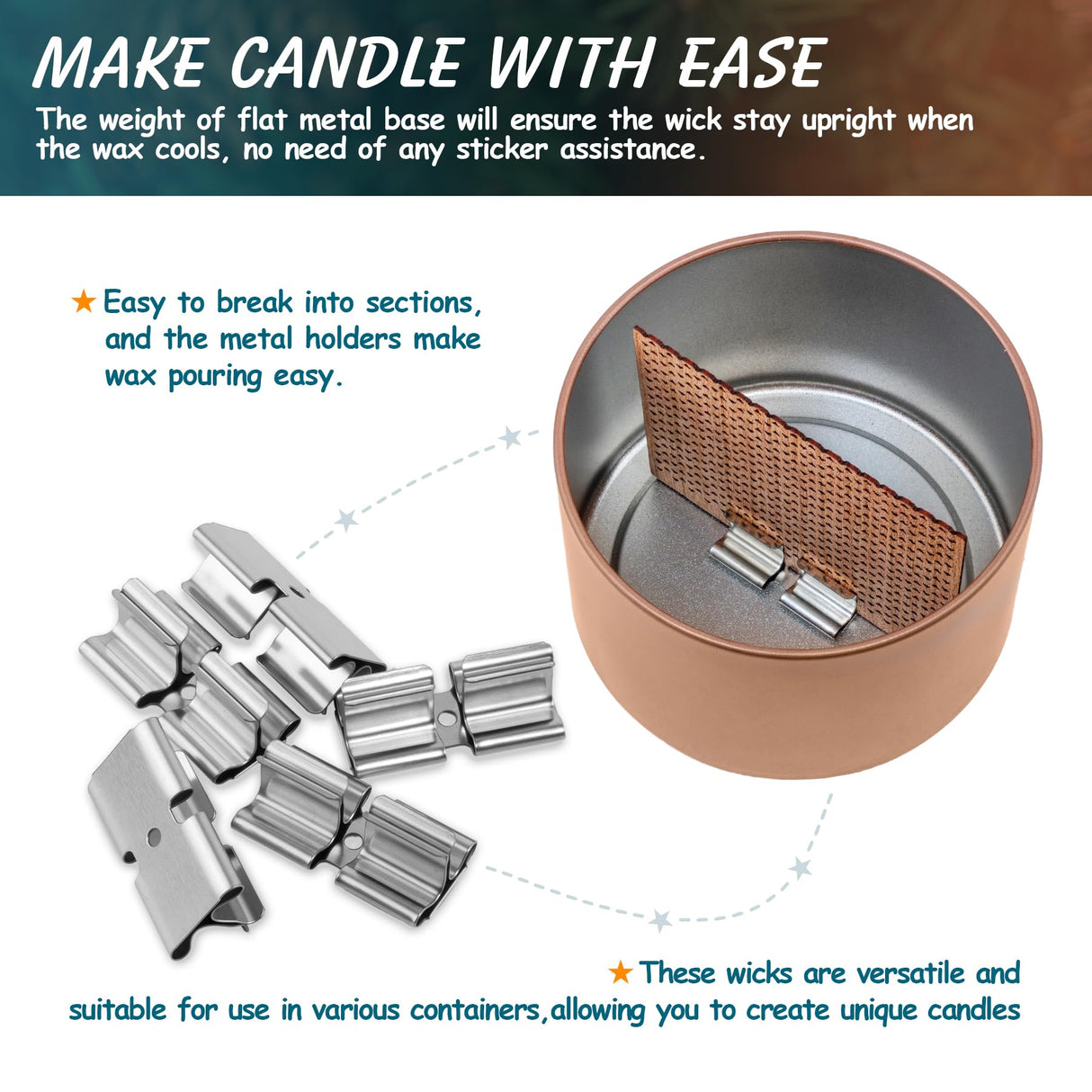 MAKE CANDLE WITH EASE

The weight of flat metal base will ensure the wick stay upright when the wax cools, no need of any sticker assistance.

★ Easy to break into sections, and the metal holders make wax pouring easy.

★ These wicks are versatile and suitable for use in various containers,allowing you to create unique candles