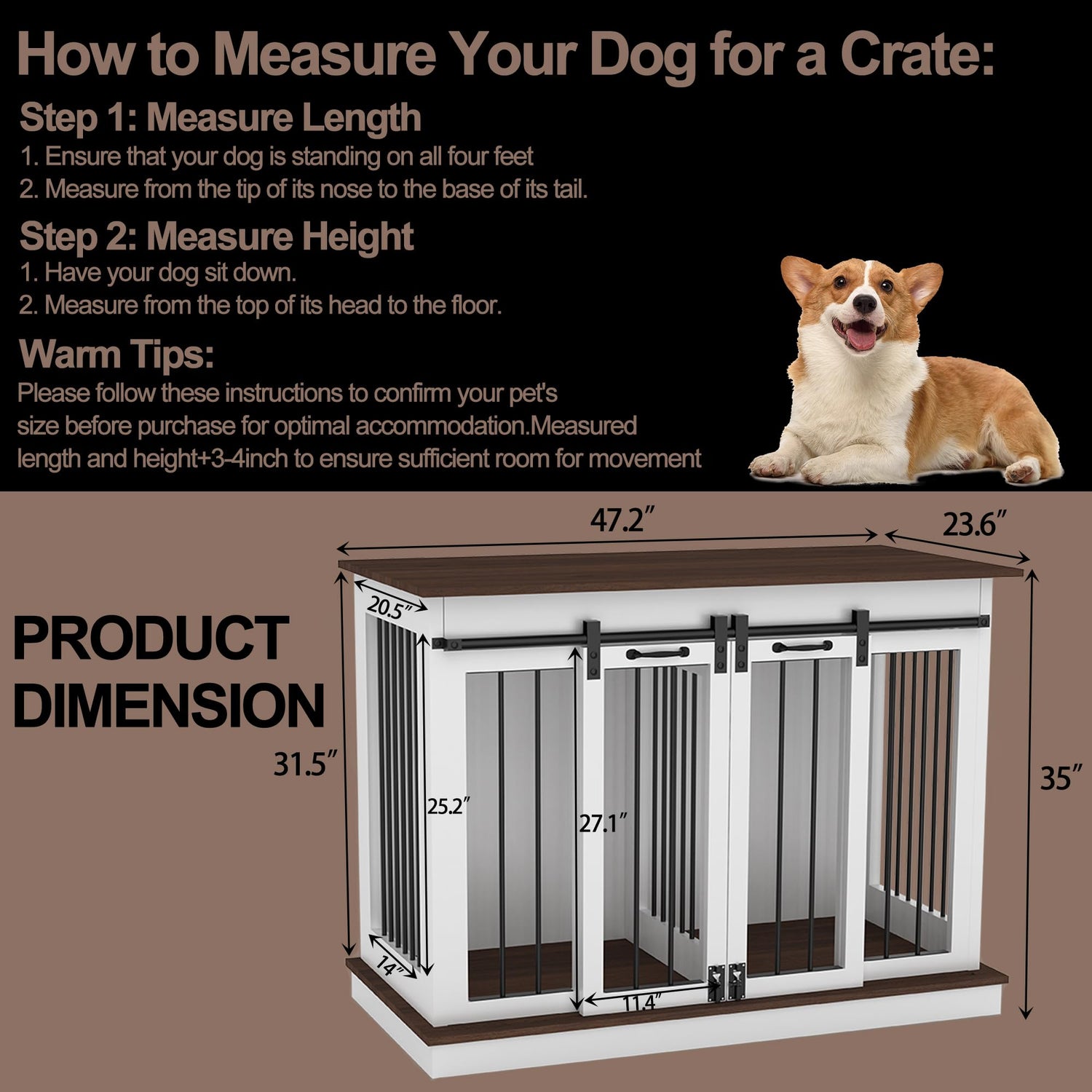 How to Measure Your Dog for a Crate:

Step 1: Measure Length
1. Ensure that your dog is standing on all four feet
2. Measure from the tip of its nose to the base of its tail.

Step 2: Measure Height
1. Have your dog sit down.
2. Measure from the top of its head to the floor.

Warm Tips:
Please follow these instructions to confirm your pet's size before purchase for optimal accommodation.Measured length and height+3-4inch to ensure sufficient room for movement

PRODUCT DIMENSION

47.2″
23.6″
20.5″
31.5″
25.2″
27.1″
35″
14″
11.4″