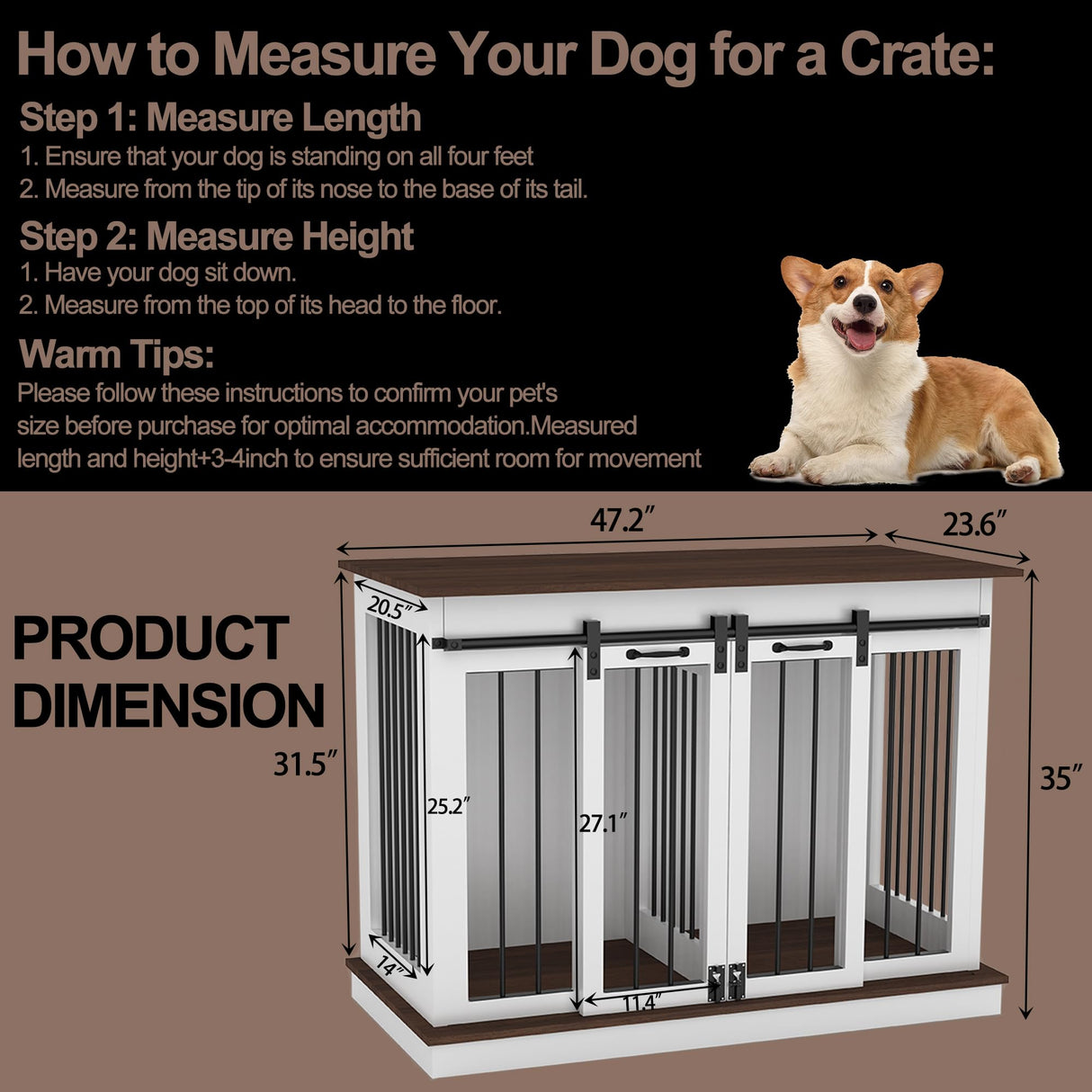 How to Measure Your Dog for a Crate:

Step 1: Measure Length

1. Ensure that your dog is standing on all four feet
2. Measure from the tip of its nose to the base of its tail.

Step 2: Measure Height

1. Have your dog sit down.
2. Measure from the top of its head to the floor.

Warm Tips:

Please follow these instructions to confirm your pet's size before purchase for optimal accommodation.Measured length and height+3-4inch to ensure sufficient room for movement

PRODUCT DIMENSION

47.2″
23.6″
20.5″
31.5″
25.2″
27.1″
35″
14″
11.4″