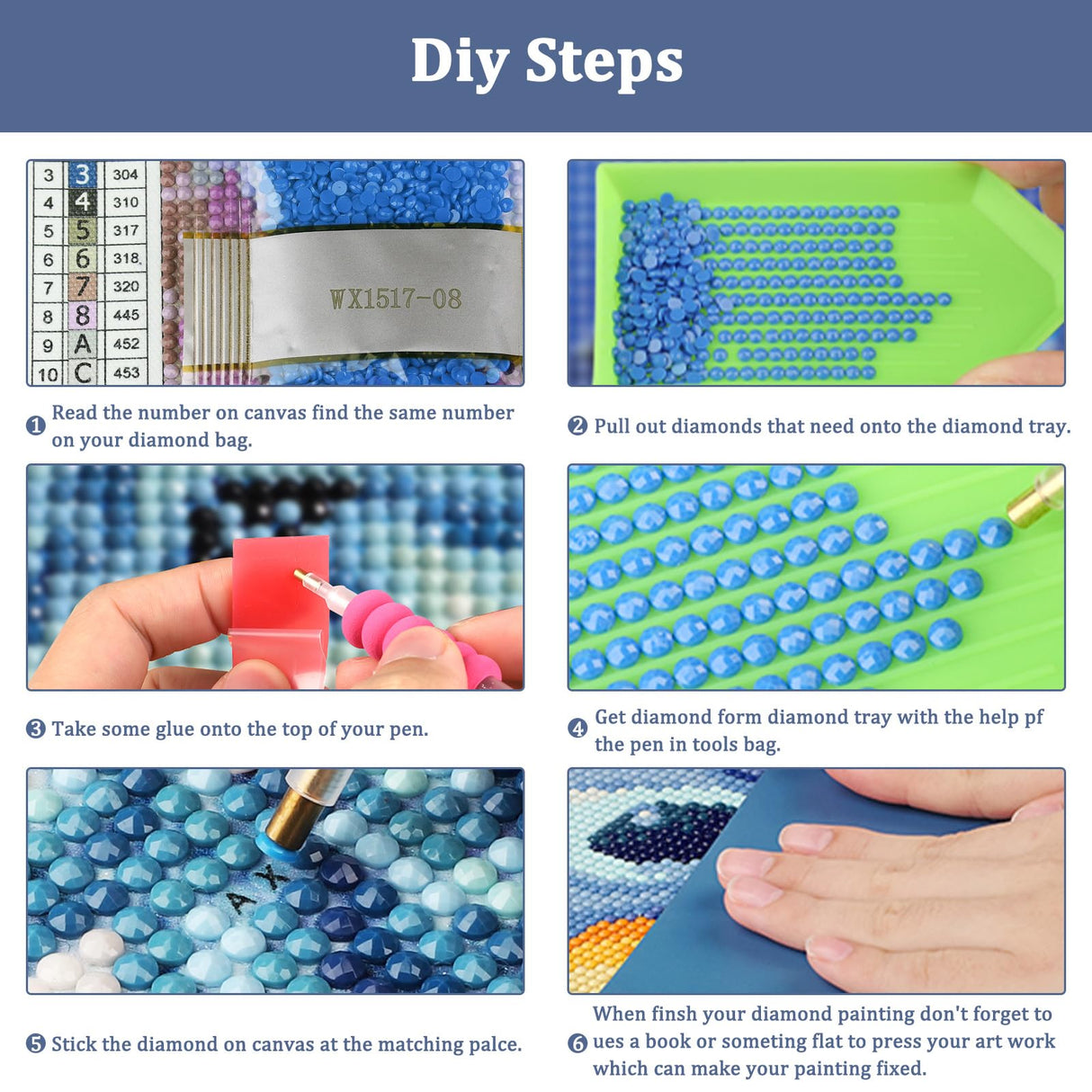 Diy Steps

| 3 | 3 | 304 |
|---|---|---|
| 4 | 4 | 310 |
| 5 | 5 | 317 |
| 6 | 6 | 318 |
| 7 | 7 | 320 |
| 8 | 8 | 445 |
| 9 | A | 452 |
| 10 | C | 453 |

WX1517-08

❶ Read the number on canvas find the same number on your diamond bag.

❷ Pull out diamonds that need onto the diamond tray.

❸ Take some glue onto the top of your pen.

❹ Get diamond form diamond tray with the help pf the pen in tools bag.

A X

❺ Stick the diamond on canvas at the matching palce.

❻ When finsh your diamond painting don't forget to ues a book or someting flat to press your art work which can make your painting fixed.