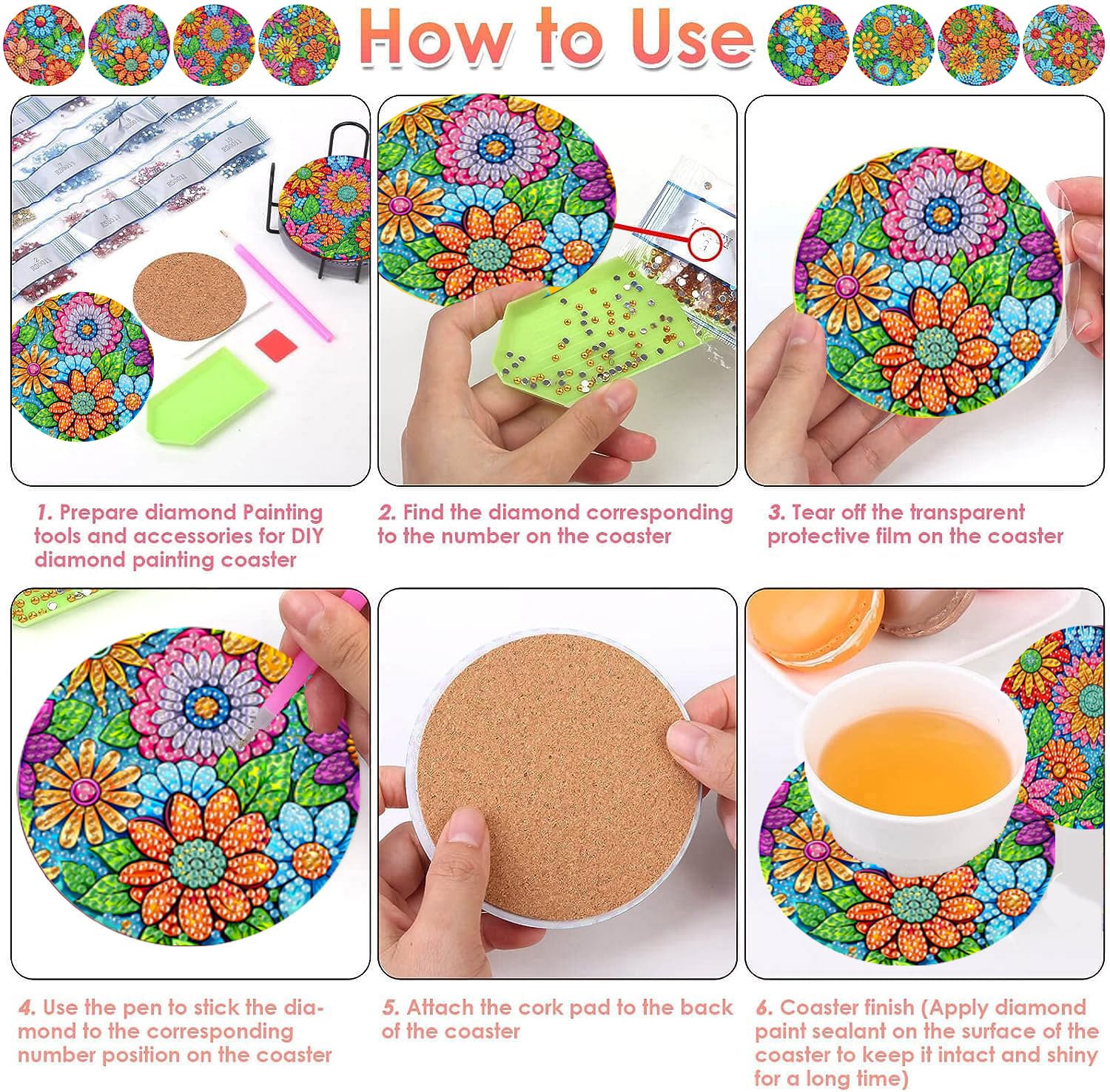 How to Use

1. Prepare diamond Painting tools and accessories for DIY diamond painting coaster

2. Find the diamond corresponding to the number on the coaster

3. Tear off the transparent protective film on the coaster

4. Use the pen to stick the diamond to the corresponding number position on the coaster

5. Attach the cork pad to the back of the coaster

6. Coaster finish (Apply diamond paint sealant on the surface of the coaster to keep it intact and shiny for a long time)