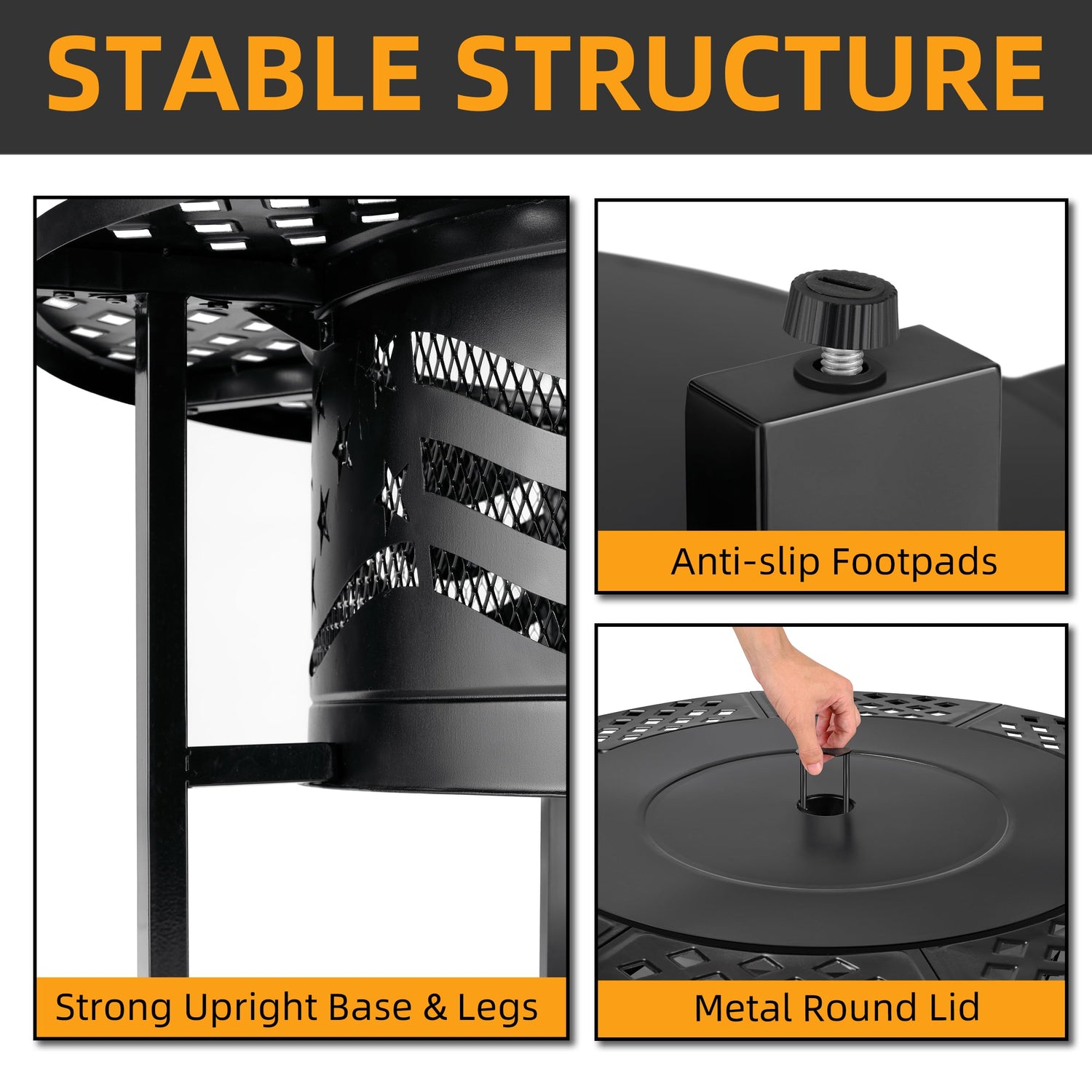 STABLE STRUCTURE

Strong Upright Base & Legs

Anti-slip Footpads

Metal Round Lid