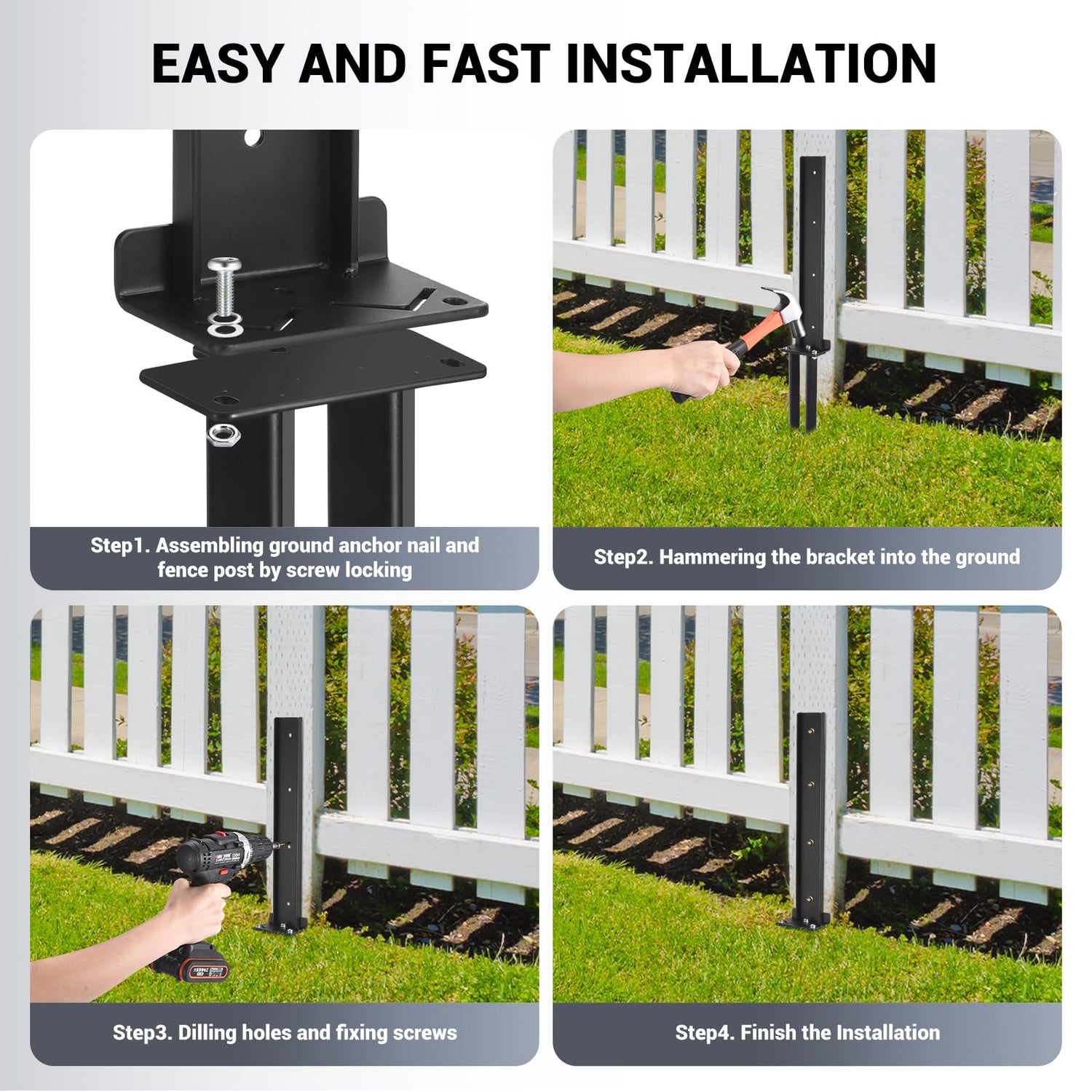 EASY AND FAST INSTALLATION

Step1. Assembling ground anchor nail and fence post by screw locking

Step2. Hammering the bracket into the ground

Step3. Dilling holes and fixing screws

Step4. Finish the Installation