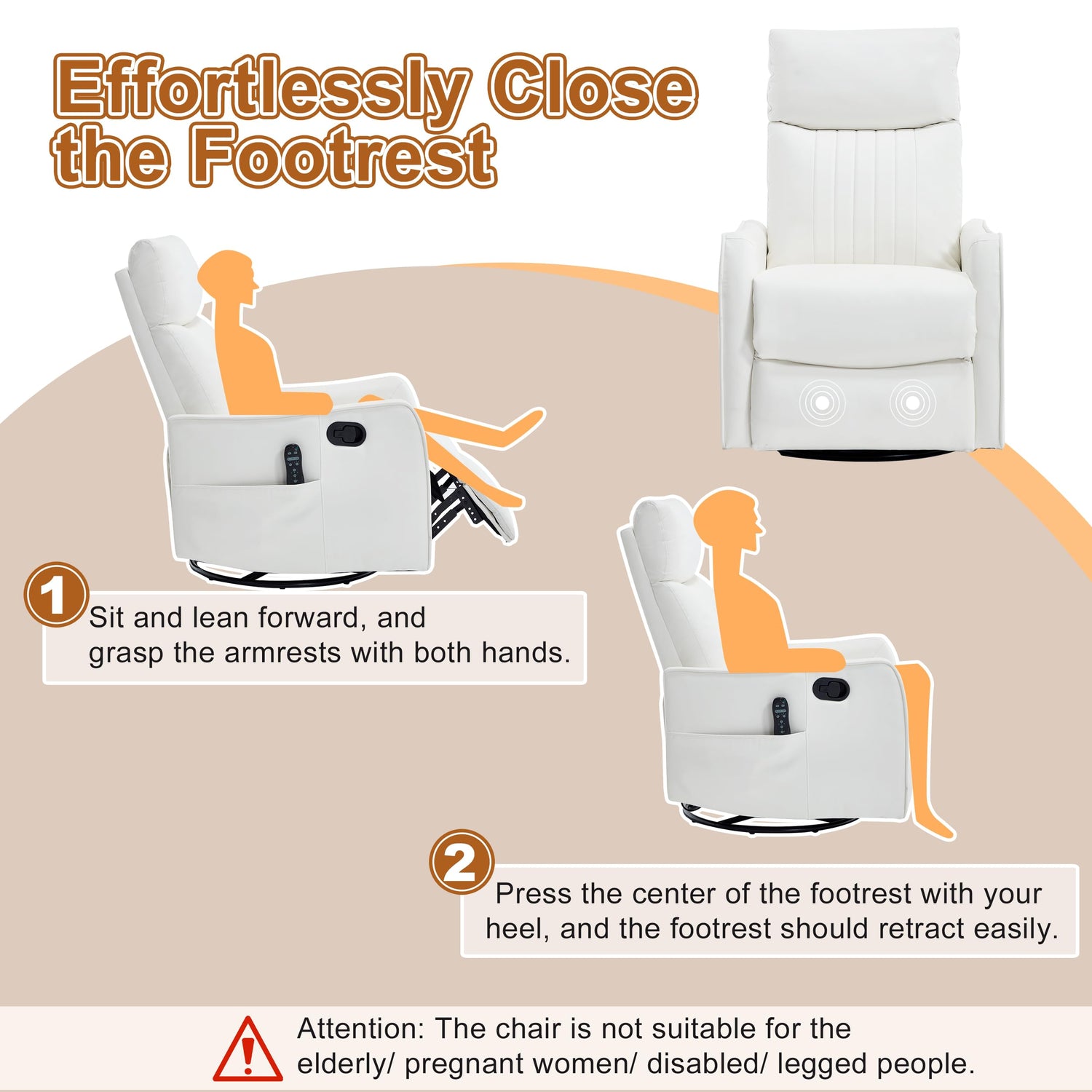 Effortlessly Close the Footrest

1 Sit and lean forward, and grasp the armrests with both hands.

2 Press the center of the footrest with your heel, and the footrest should retract easily.

Attention: The chair is not suitable for the elderly/ pregnant women/ disabled/ legged people.