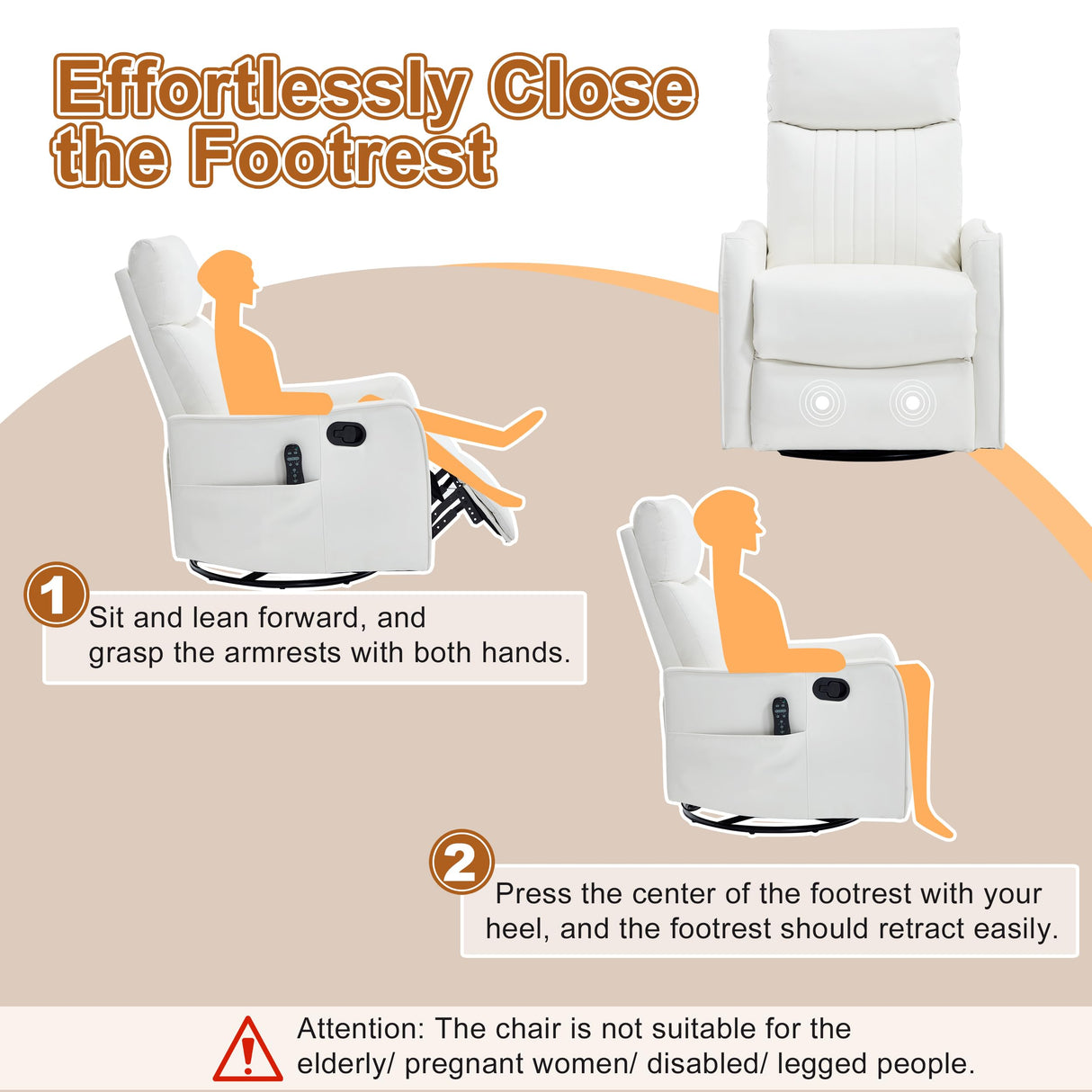 Effortlessly Close the Footrest

1
Sit and lean forward, and grasp the armrests with both hands.

2
Press the center of the footrest with your heel, and the footrest should retract easily.

Attention: The chair is not suitable for the elderly/ pregnant women/ disabled/ legged people.