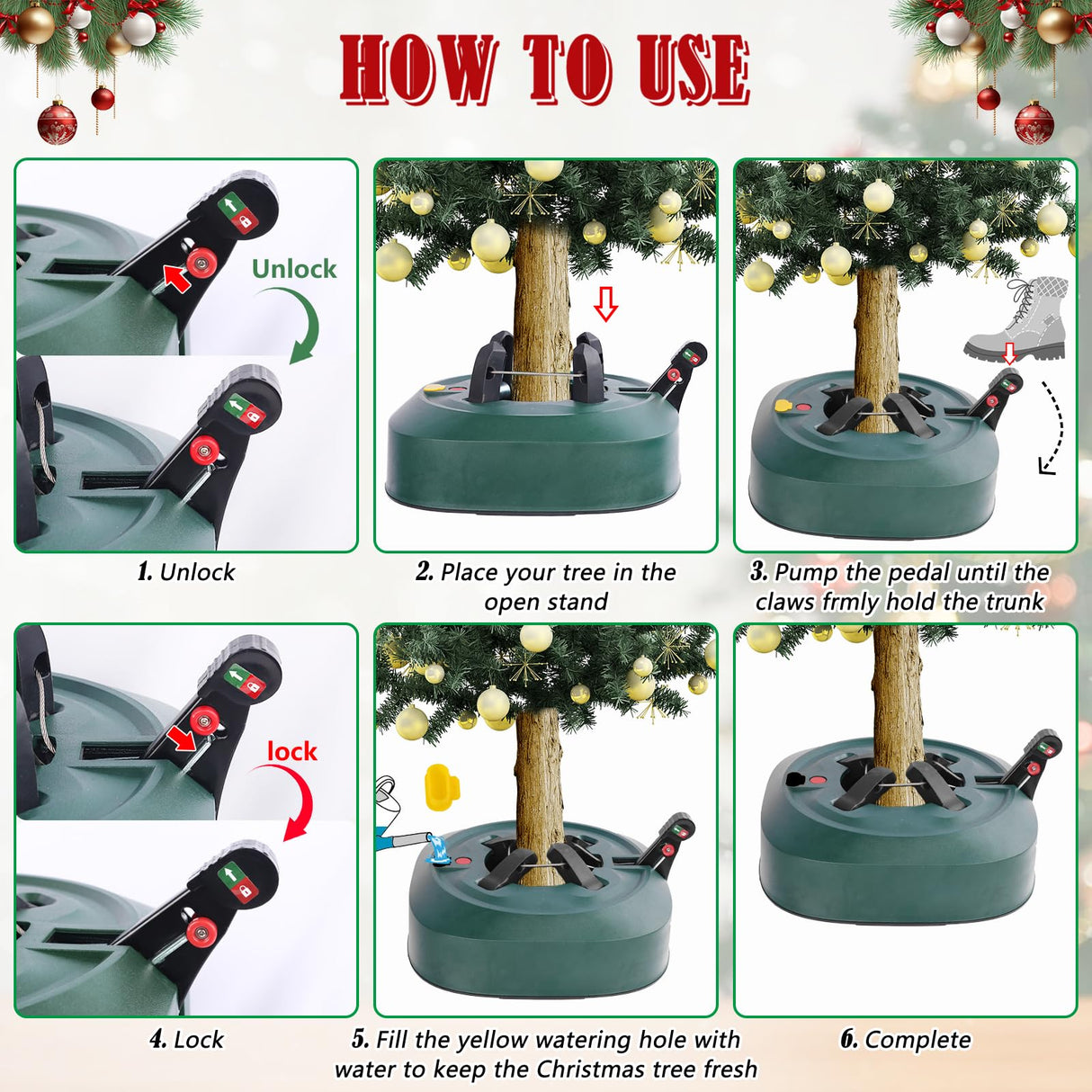 HOW TO USE

Unlock

1. Unlock

2. Place your tree in the open stand

3. Pump the pedal until the claws frmly hold the trunk

lock

4. Lock

5. Fill the yellow watering hole with water to keep the Christmas tree fresh

6. Complete