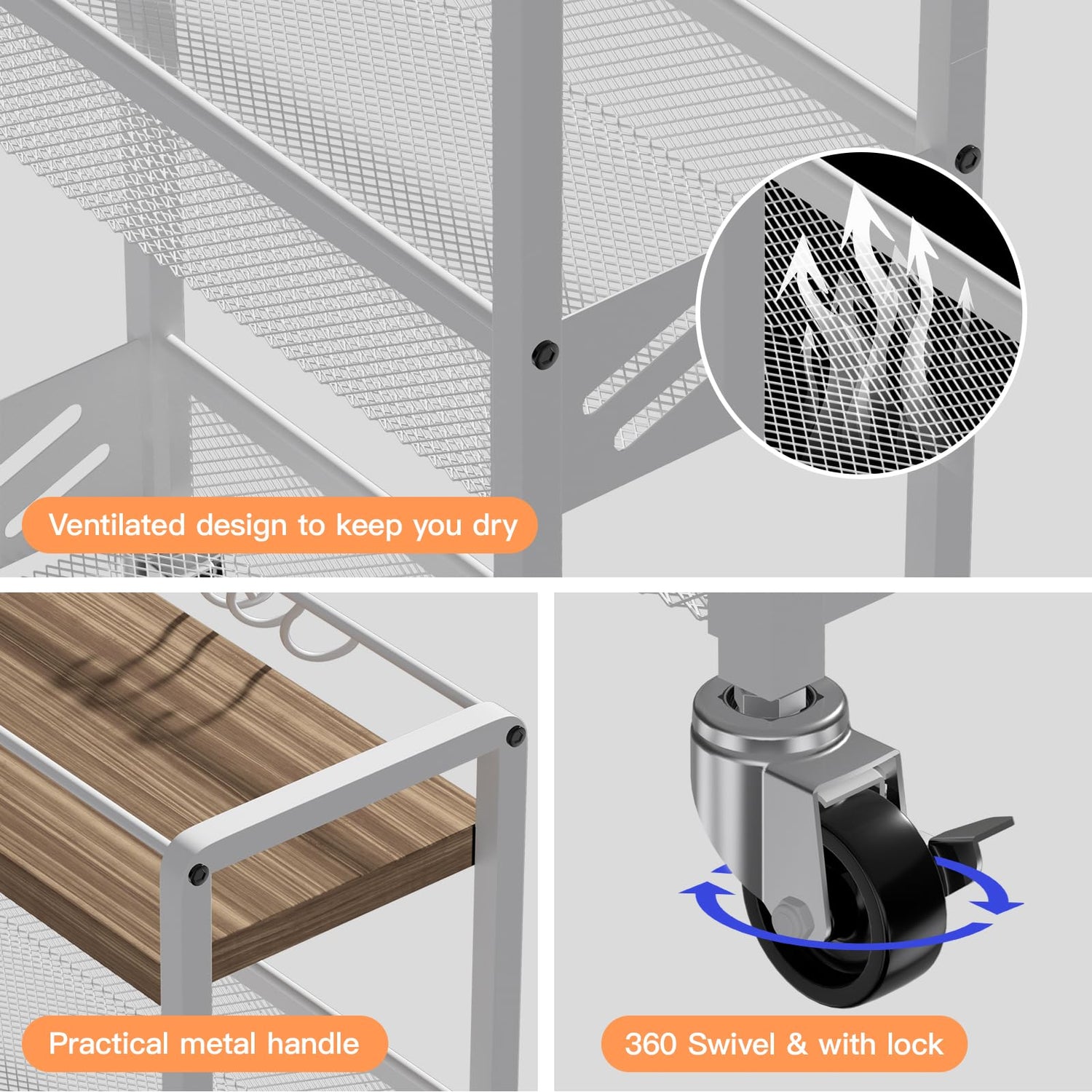 Ventilated design to keep you dry

Practical metal handle

360 Swivel & with lock