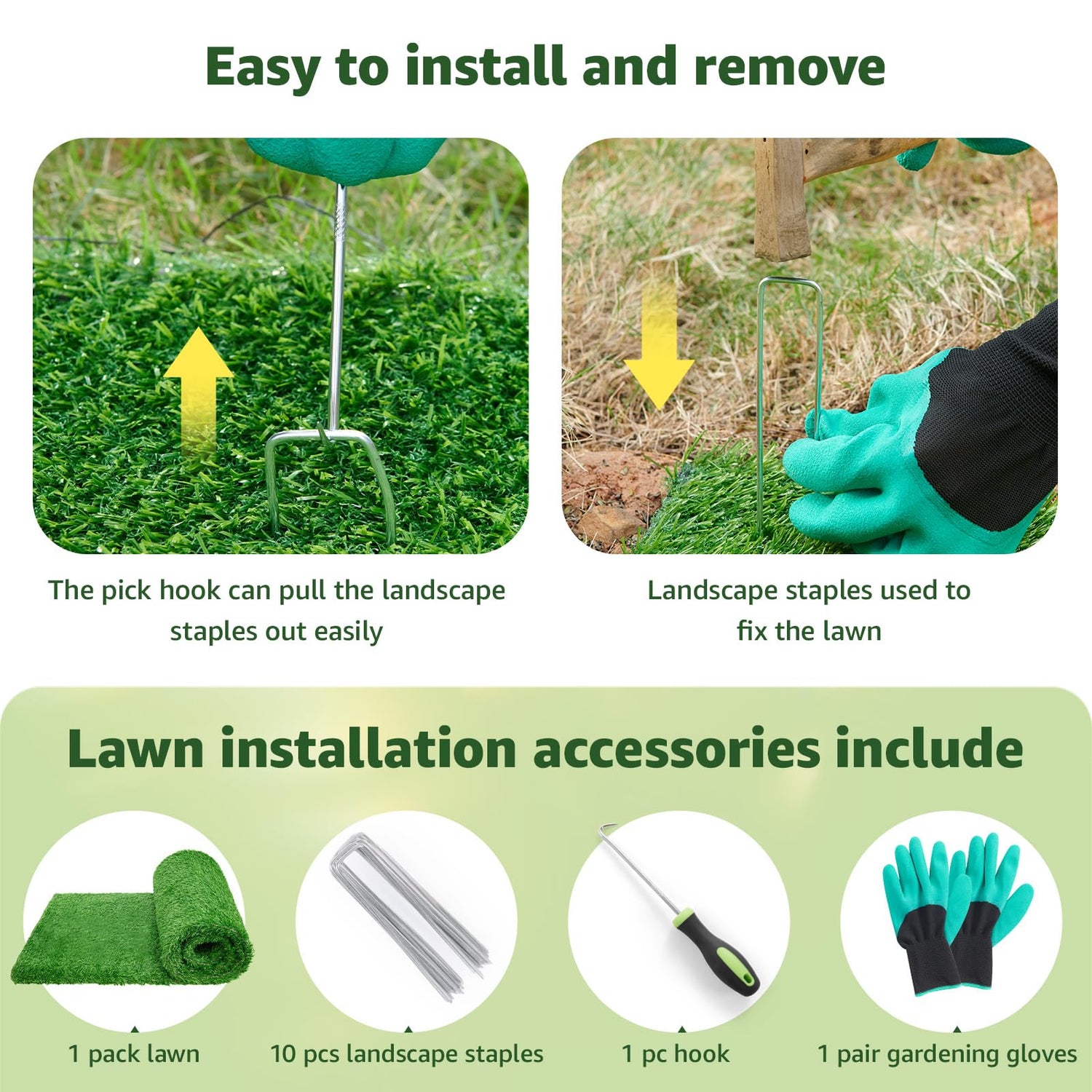 Easy to install and remove

The pick hook can pull the landscape staples out easily

Landscape staples used to fix the lawn

Lawn installation accessories include

1 pack lawn

10 pcs landscape staples

1 pc hook

1 pair gardening gloves