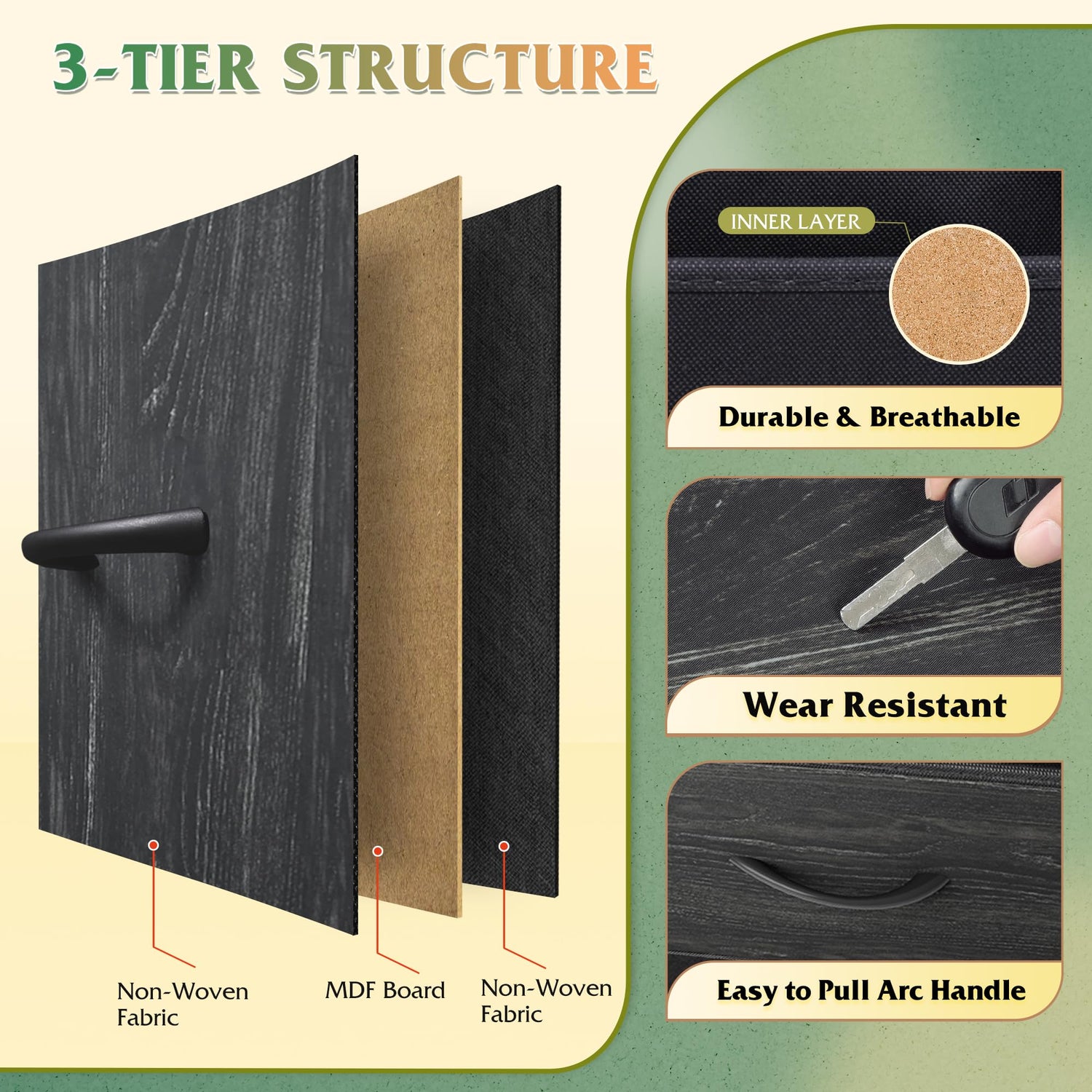 3-TIER STRUCTURE

Non-Woven Fabric

MDF Board

Non-Woven Fabric

INNER LAYER

Durable & Breathable

Wear Resistant

Easy to Pull Arc Handle