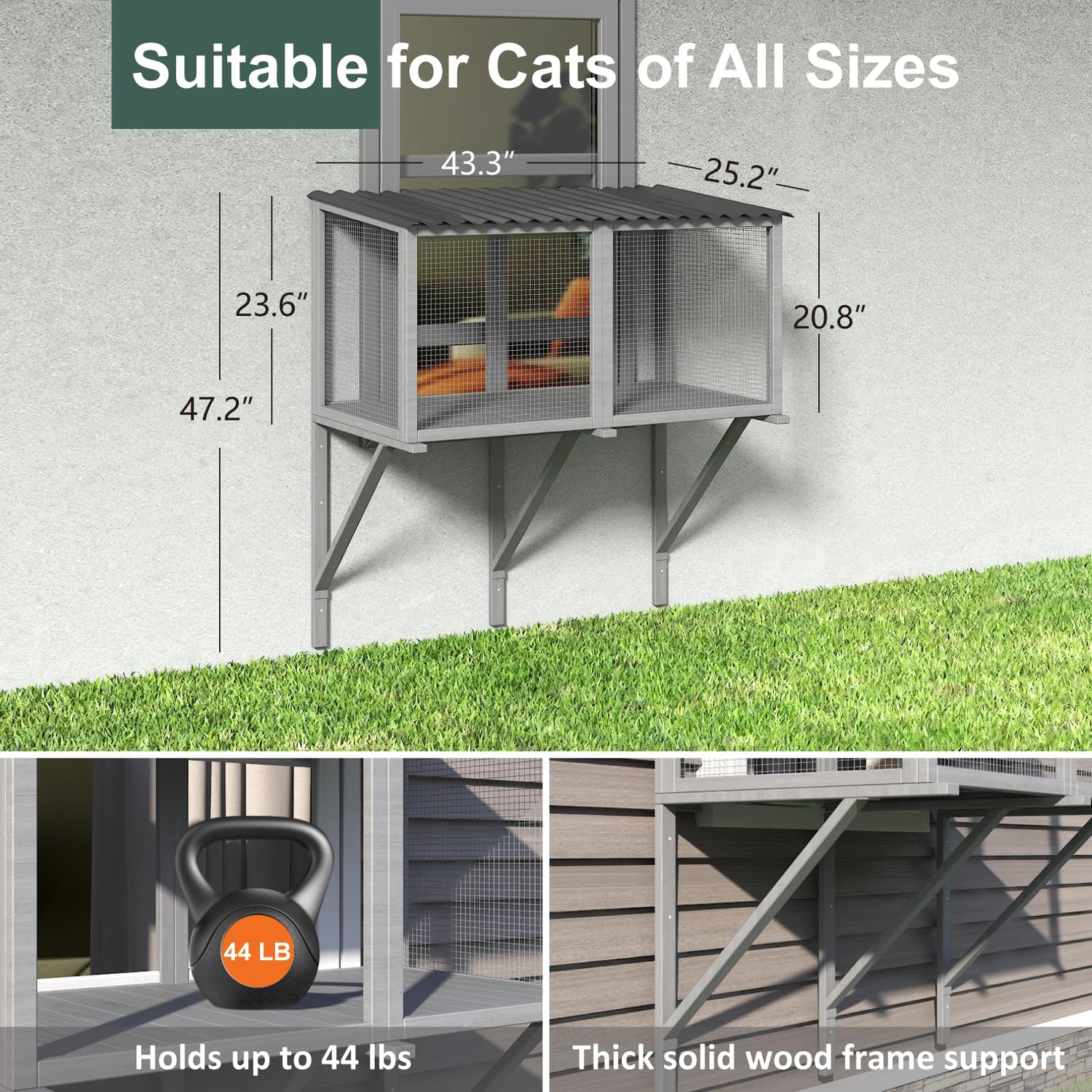 Suitable for Cats of All Sizes

43.3″
25.2″
23.6″
20.8″
47.2″

44 LB

Holds up to 44 lbs

Thick solid wood frame support