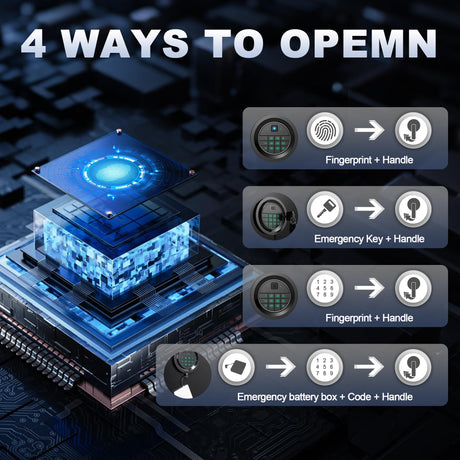 4 WAYS TO OPEMN

Fingerprint + Handle

Emergency Key + Handle

1 2 3
4 5 6
7 8 9

Fingerprint + Handle

1 2 3
4 5 6
7 8 9

Emergency battery box + Code + Handle