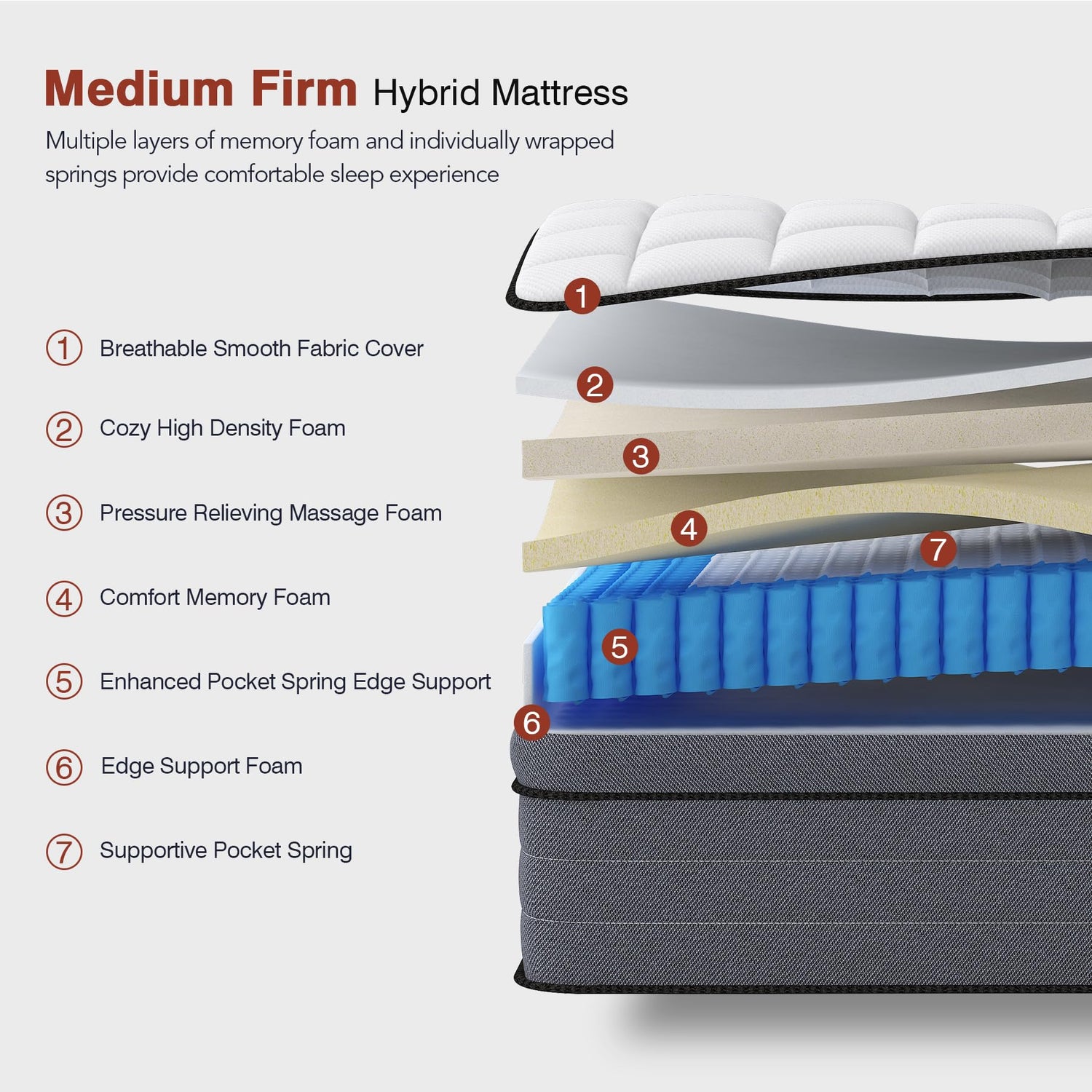 Medium Firm Hybrid Mattress

Multiple layers of memory foam and individually wrapped springs provide comfortable sleep experience

① Breathable Smooth Fabric Cover

② Cozy High Density Foam

③ Pressure Relieving Massage Foam

④ Comfort Memory Foam

⑤ Enhanced Pocket Spring Edge Support

⑥ Edge Support Foam

⑦ Supportive Pocket Spring

1

2

3

4

7

5

6