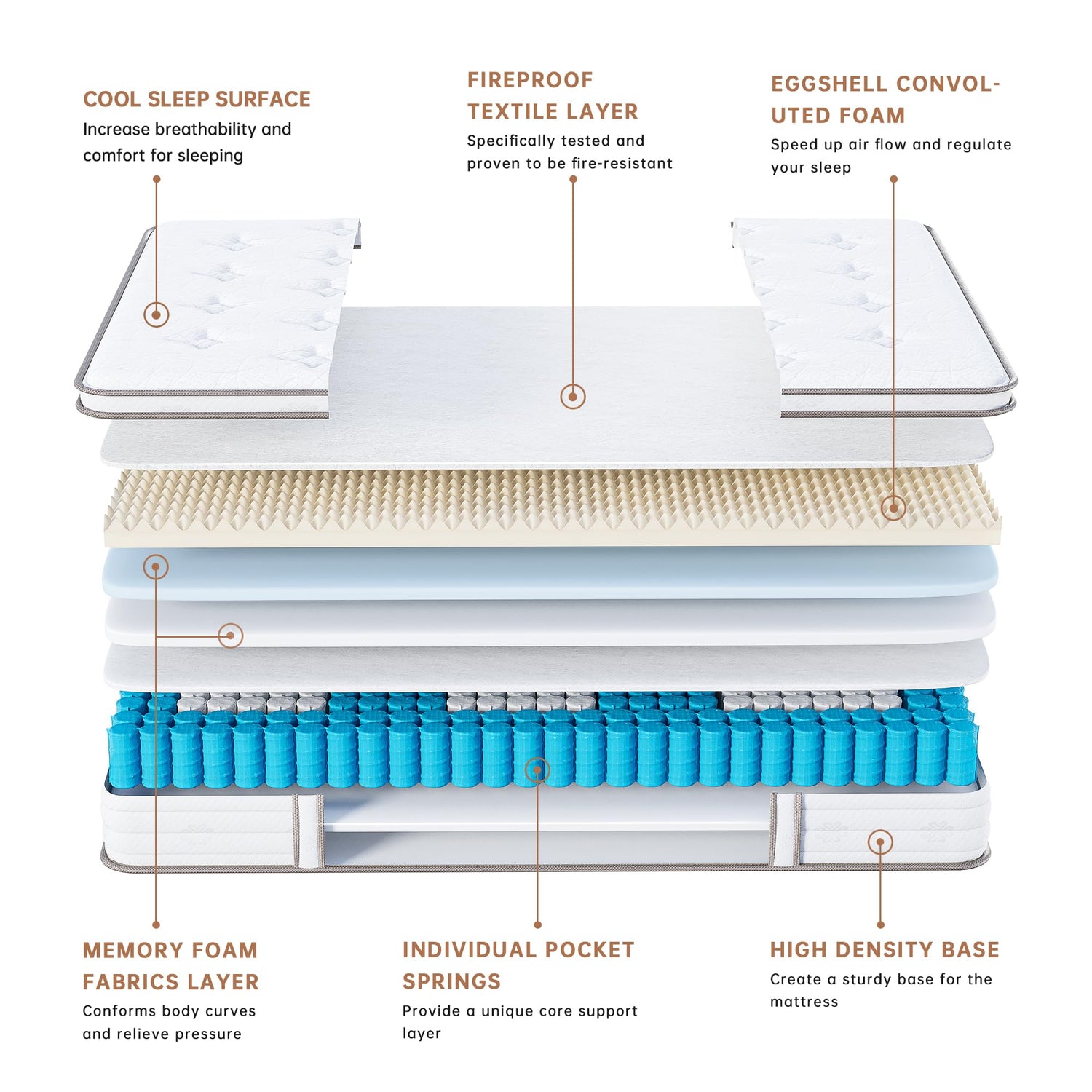 COOL SLEEP SURFACE
Increase breathability and comfort for sleeping

FIREPROOF TEXTILE LAYER
Specifically tested and proven to be fire-resistant

EGGSHELL CONVOLUTED FOAM
Speed up air flow and regulate your sleep

MEMORY FOAM FABRICS LAYER
Conforms body curves and relieve pressure

INDIVIDUAL POCKET SPRINGS
Provide a unique core support layer

HIGH DENSITY BASE
Create a sturdy base for the mattress