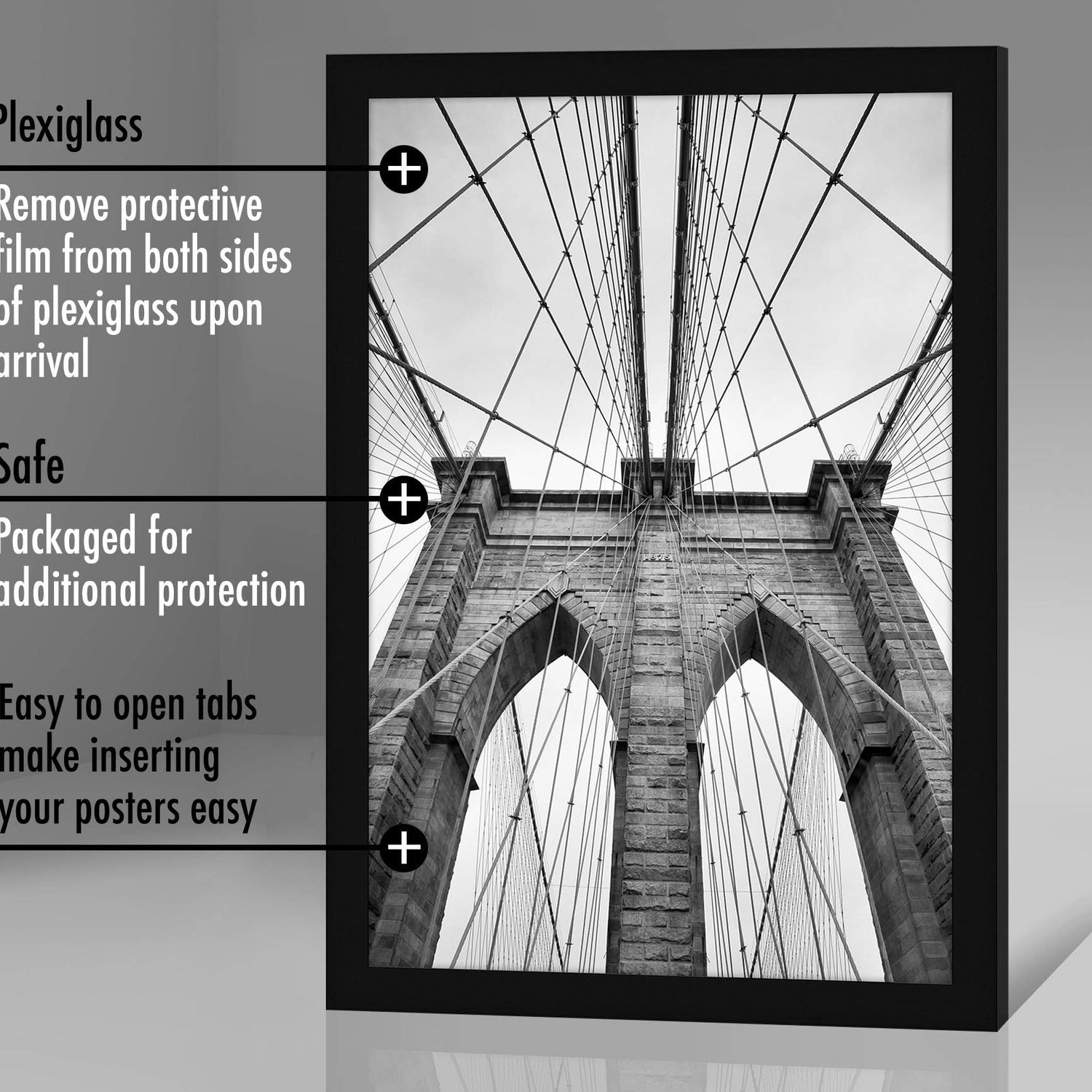 Plexiglass

Remove protective film from both sides of plexiglass upon arrival

Safe

Packaged for additional protection

Easy to open tabs make inserting your posters easy