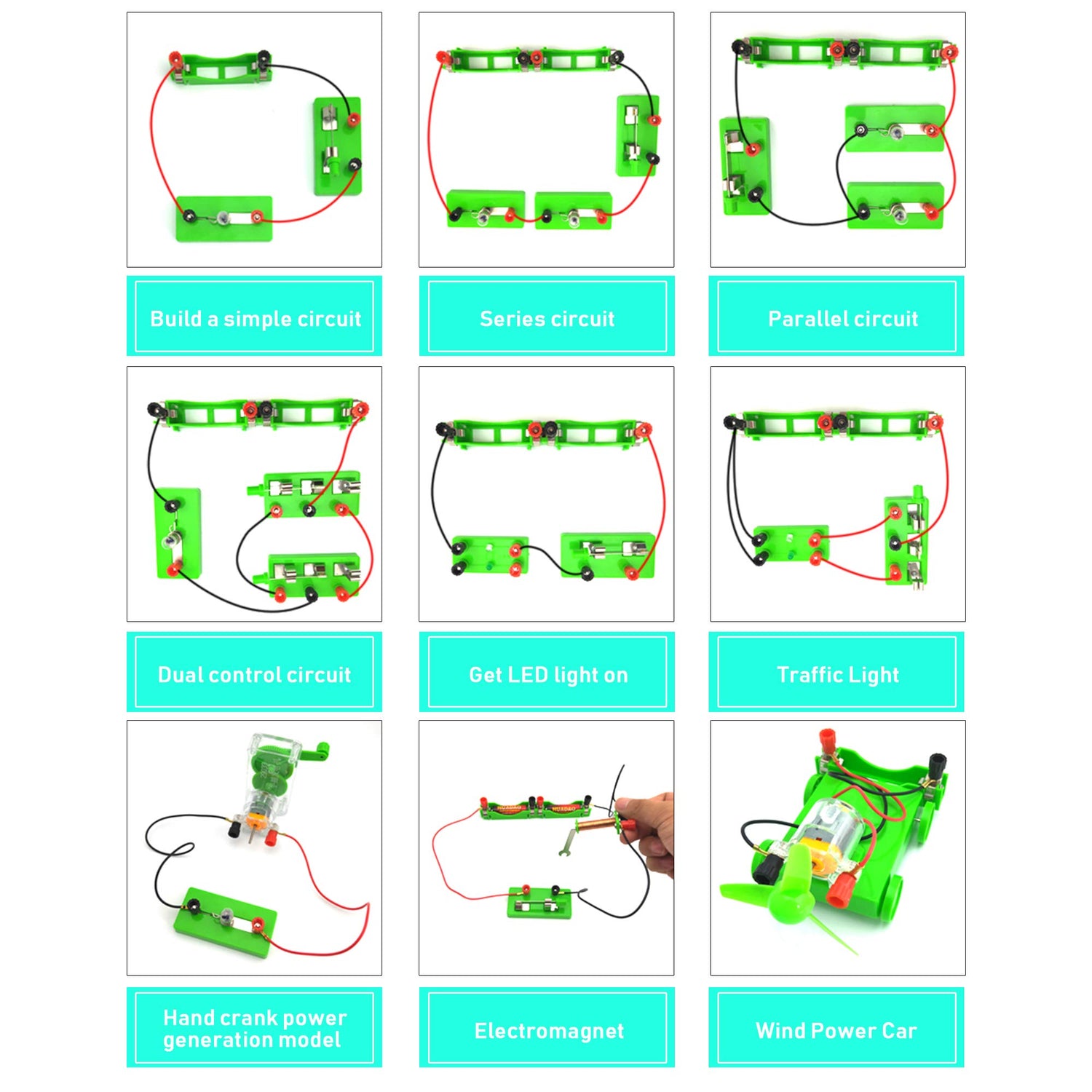 Build a simple circuit

Series circuit

Parallel circuit

Dual control circuit

Get LED light on

Traffic Light

Hand crank power generation model

Electromagnet

Wind Power Car