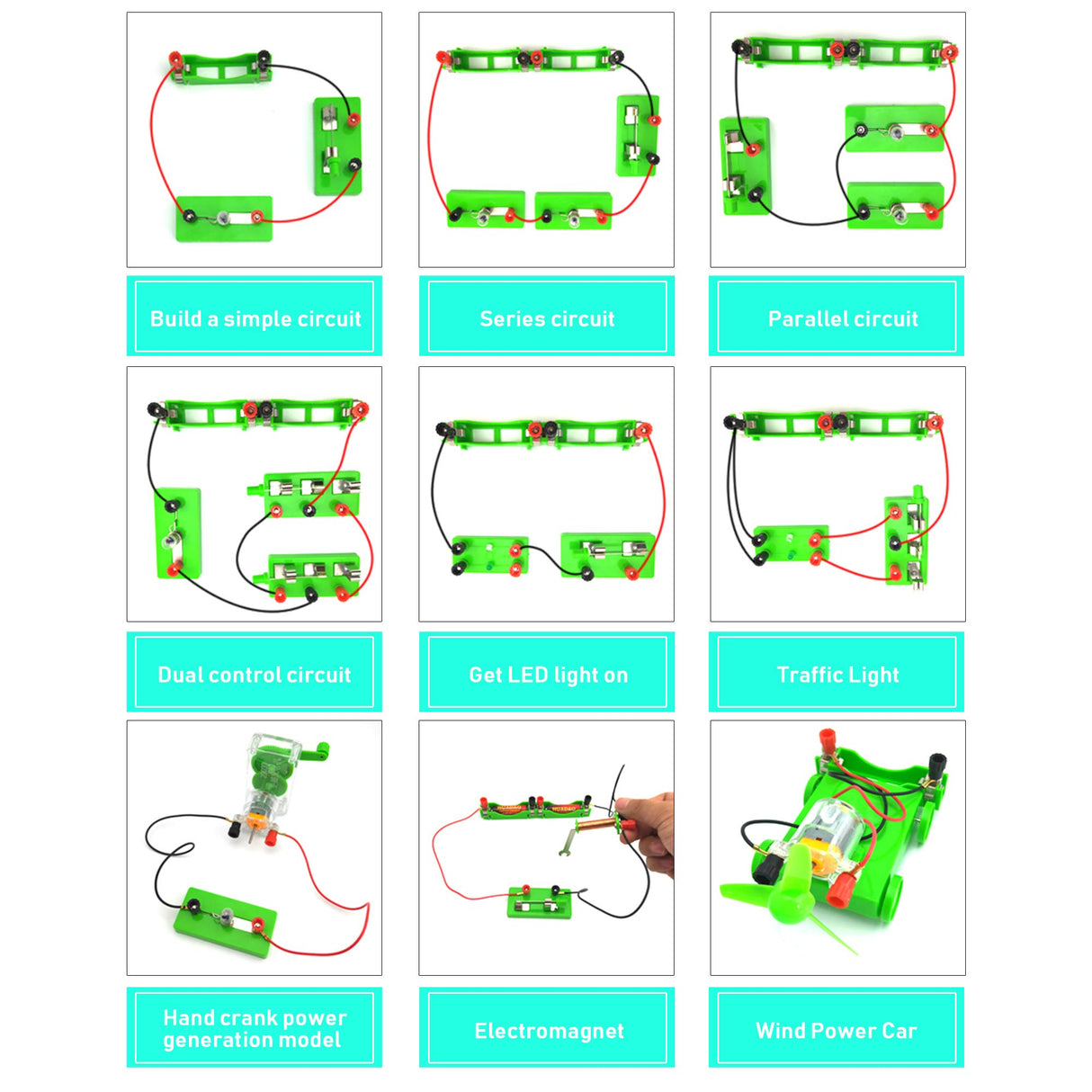 Build a simple circuit

Series circuit

Parallel circuit

Dual control circuit

Get LED light on

Traffic Light

Hand crank power generation model

Electromagnet

Wind Power Car