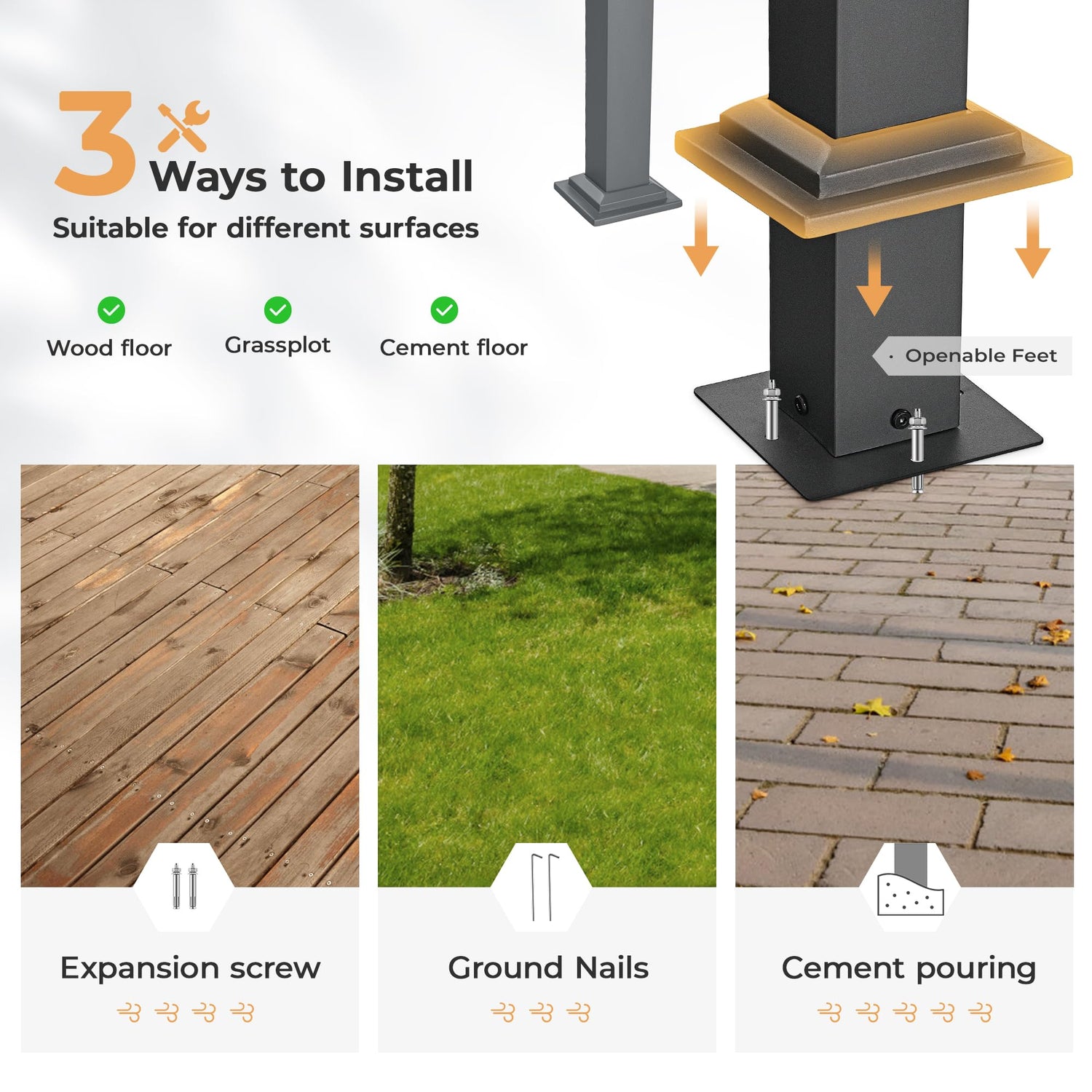 3 Ways to Install

Suitable for different surfaces

Wood floor

Grassplot

Cement floor

Openable Feet

Expansion screw

Ground Nails

Cement pouring