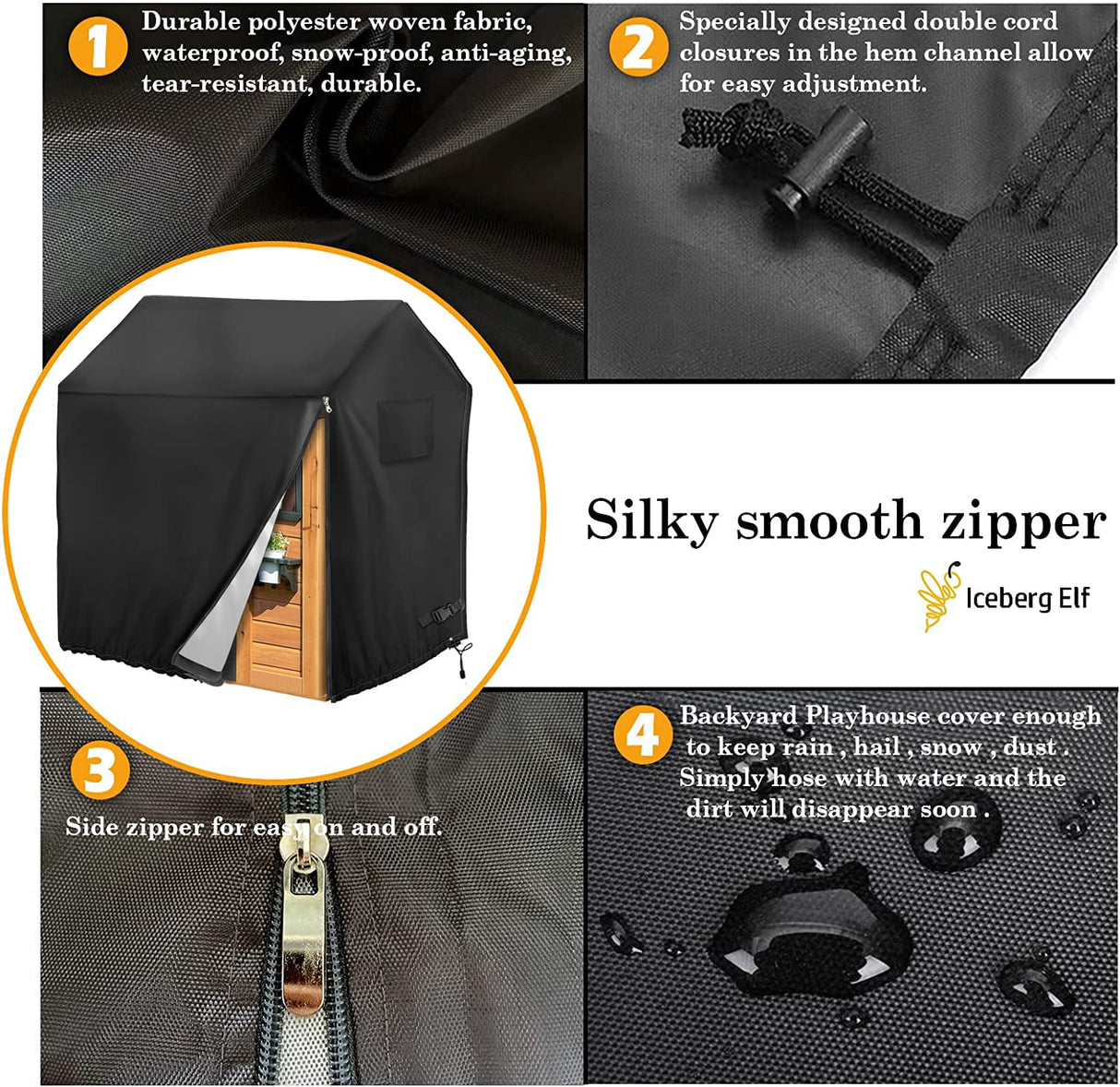 1 Durable polyester woven fabric, waterproof, snow-proof, anti-aging, tear-resistant, durable.

2 Specially designed double cord closures in the hem channel allow for easy adjustment.

Silky smooth zipper

Iceberg Elf

3 Side zipper for easy on and off.

4 Backyard Playhouse cover enough to keep rain , hail , snow , dust . Simply hose with water and the dirt will disappear soon .