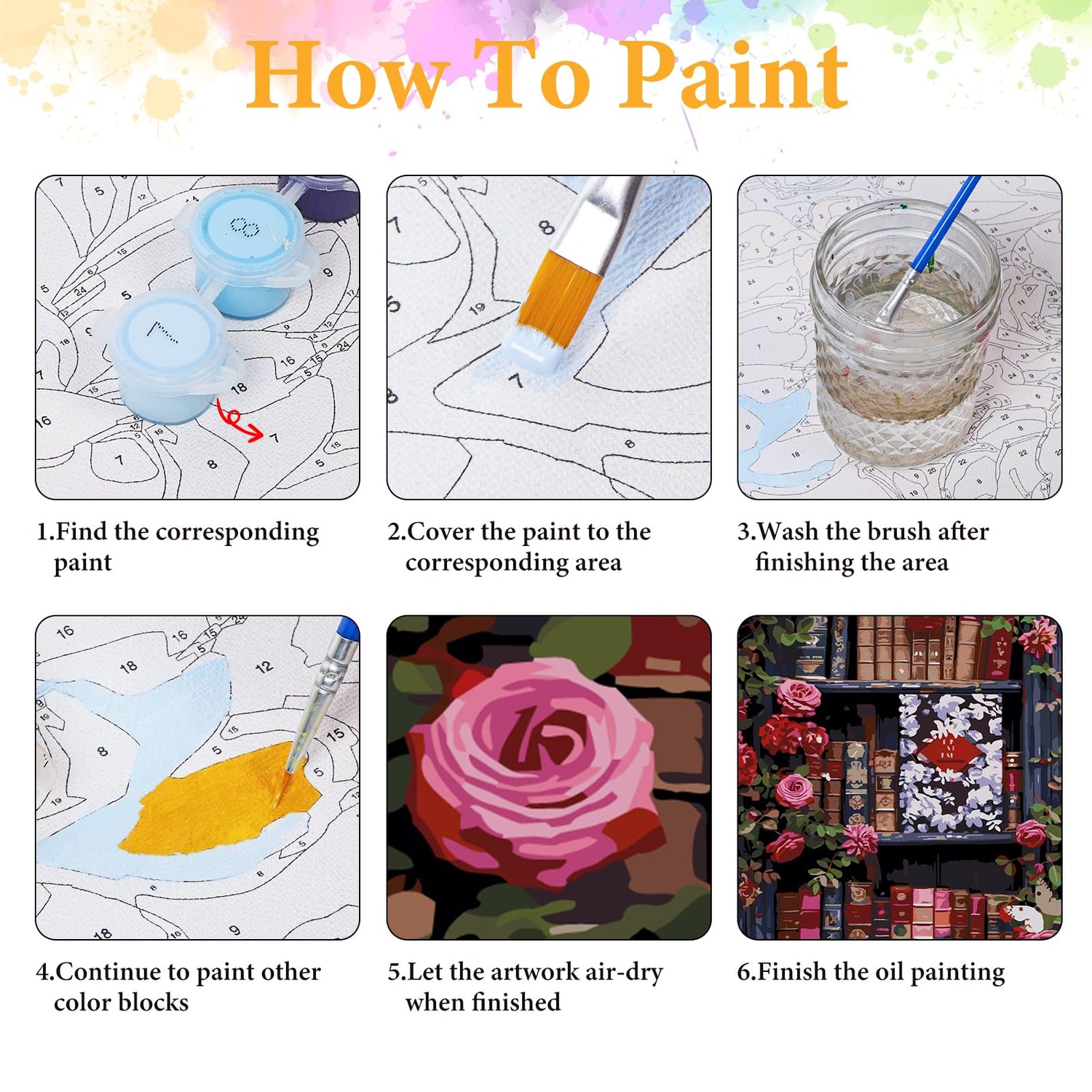 How To Paint

1.Find the corresponding paint

2.Cover the paint to the corresponding area

3.Wash the brush after finishing the area

4.Continue to paint other color blocks

5.Let the artwork air-dry when finished

6.Finish the oil painting