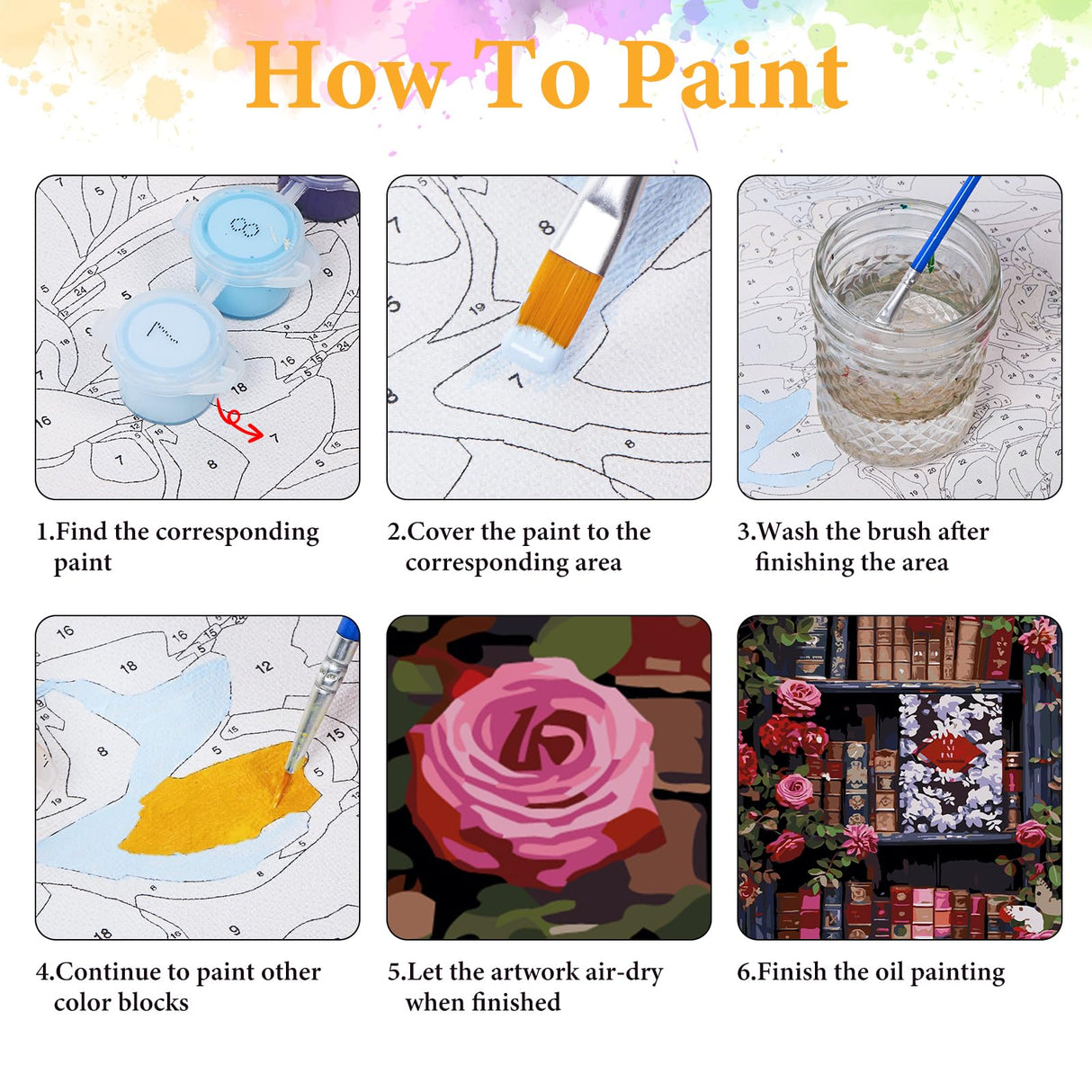 How To Paint

1.Find the corresponding paint

2.Cover the paint to the corresponding area

3.Wash the brush after finishing the area

4.Continue to paint other color blocks

5.Let the artwork air-dry when finished

6.Finish the oil painting