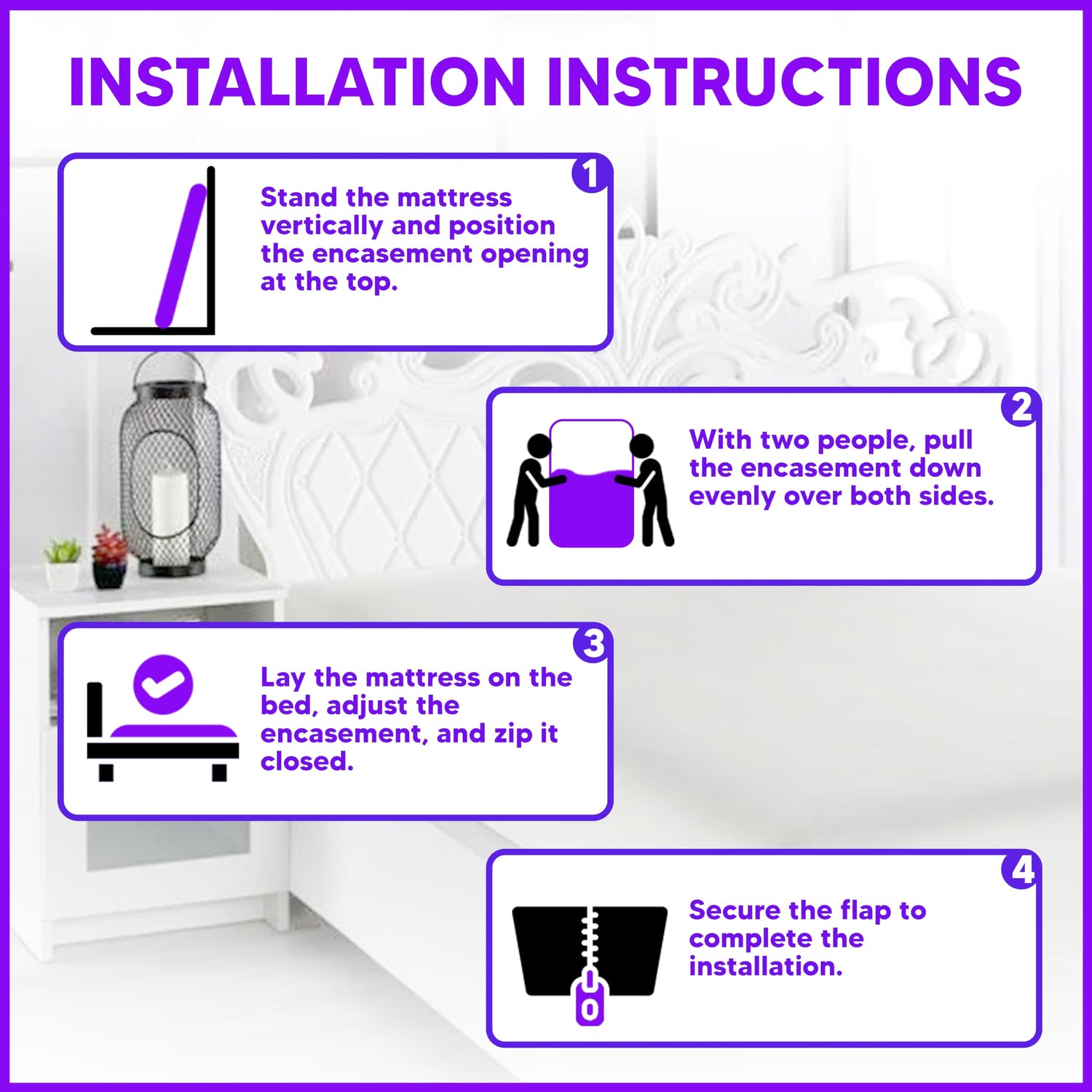 INSTALLATION INSTRUCTIONS

1
Stand the mattress vertically and position the encasement opening at the top.

2
With two people, pull the encasement down evenly over both sides.

3
Lay the mattress on the bed, adjust the encasement, and zip it closed.

4
Secure the flap to complete the installation.