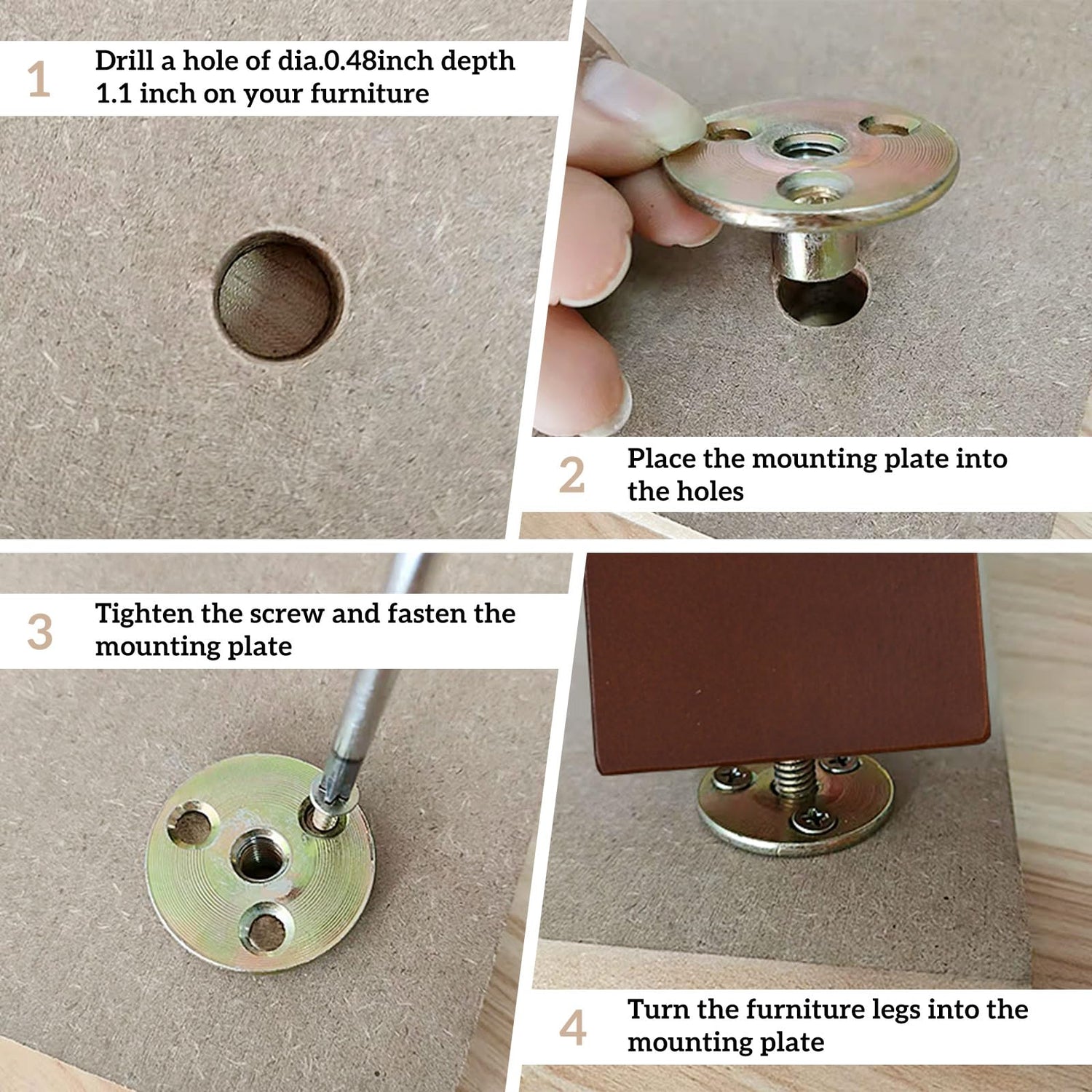 1 Drill a hole of dia.0.48inch depth 1.1 inch on your furniture

2 Place the mounting plate into the holes

3 Tighten the screw and fasten the mounting plate

4 Turn the furniture legs into the mounting plate