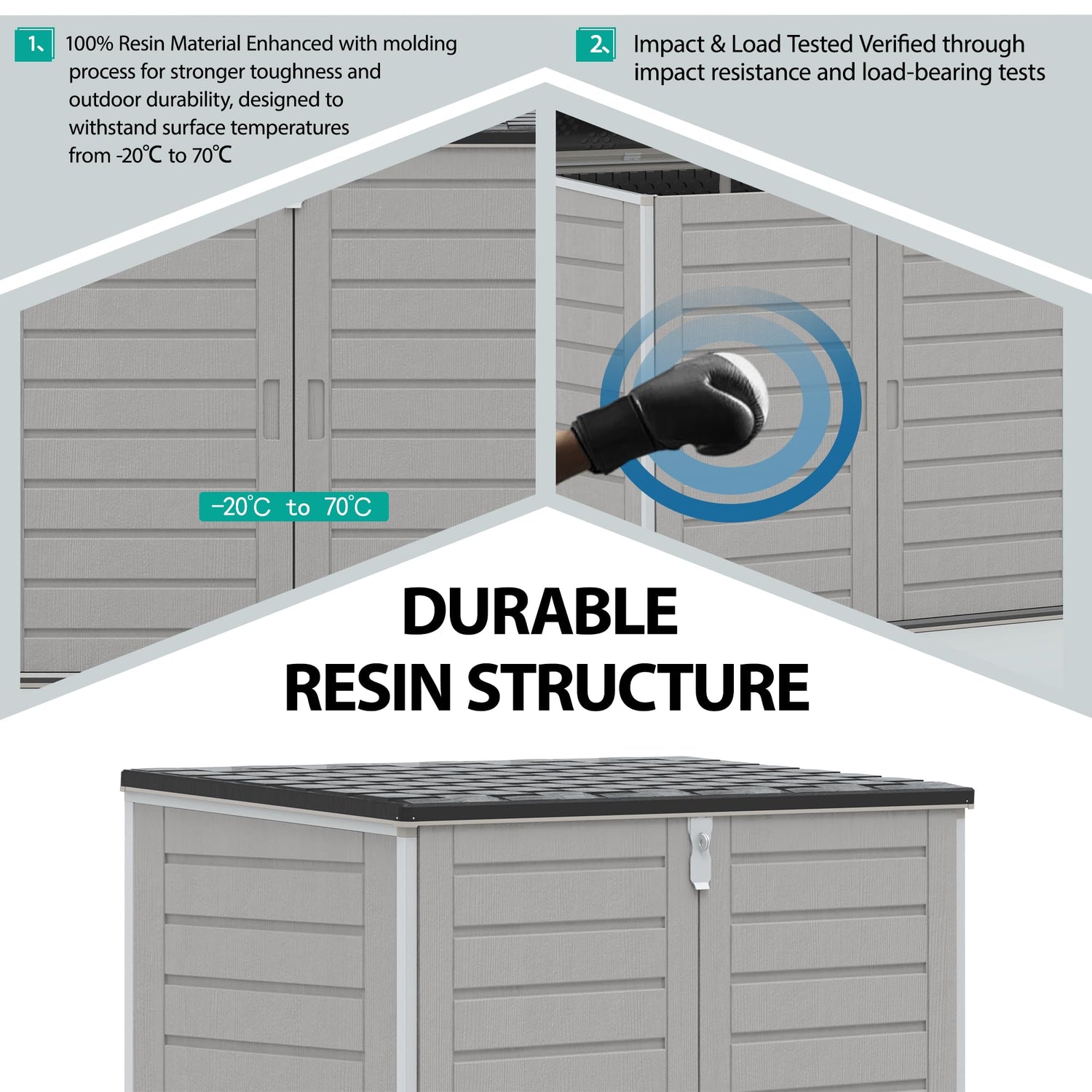 1、 100% Resin Material Enhanced with molding process for stronger toughness and outdoor durability, designed to withstand surface temperatures from -20℃ to 70℃

2、 Impact & Load Tested Verified through impact resistance and load-bearing tests

-20°C to 70°C

DURABLE RESIN STRUCTURE