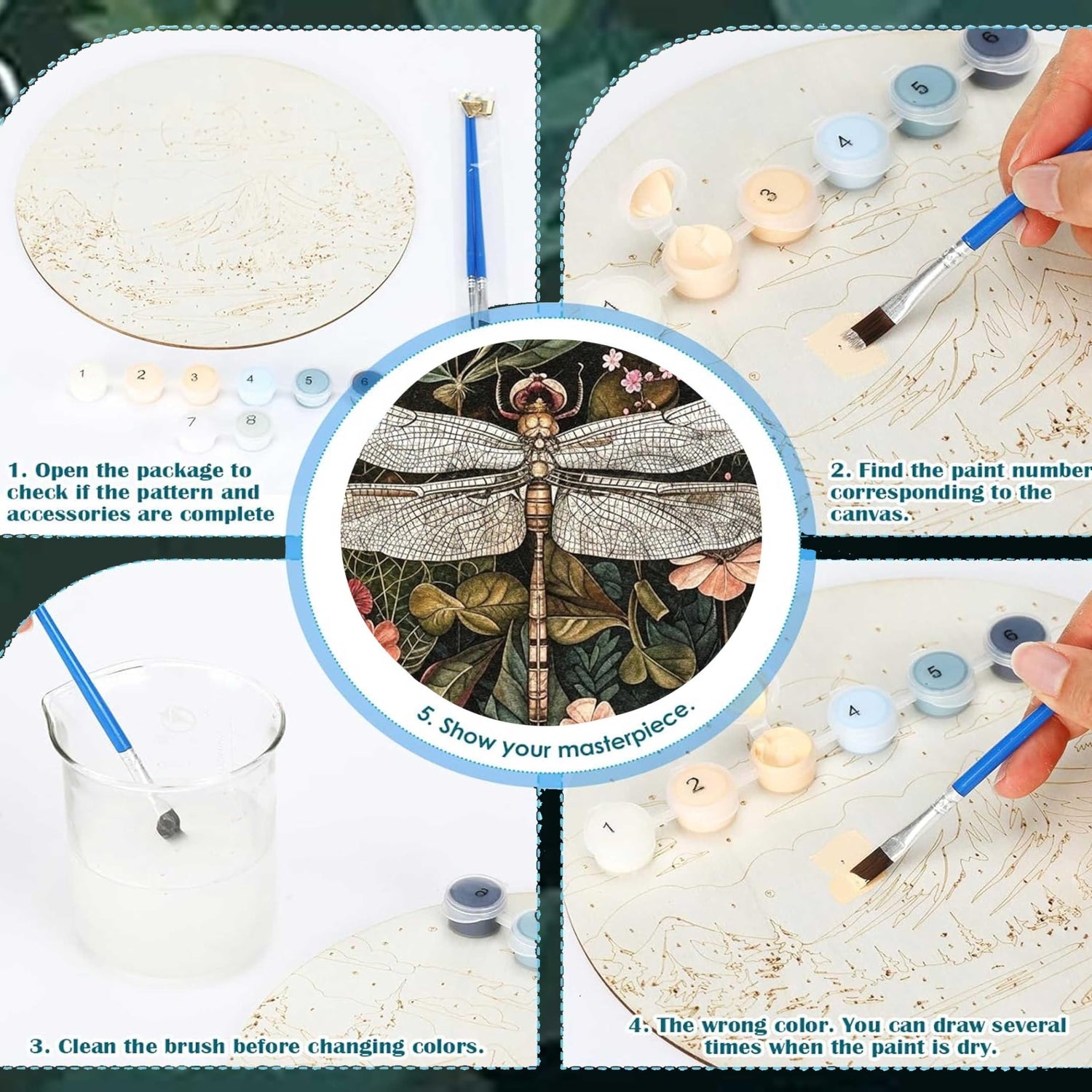 1
2
3
4
5
6
7
8

1. Open the package to check if the pattern and accessories are complete

6
5
4
3

2. Find the paint number corresponding to the canvas.

5. Show your masterpiece.

3. Clean the brush before changing colors.

6
5
4
2
1

4. The wrong color. You can draw several times when the paint is dry.