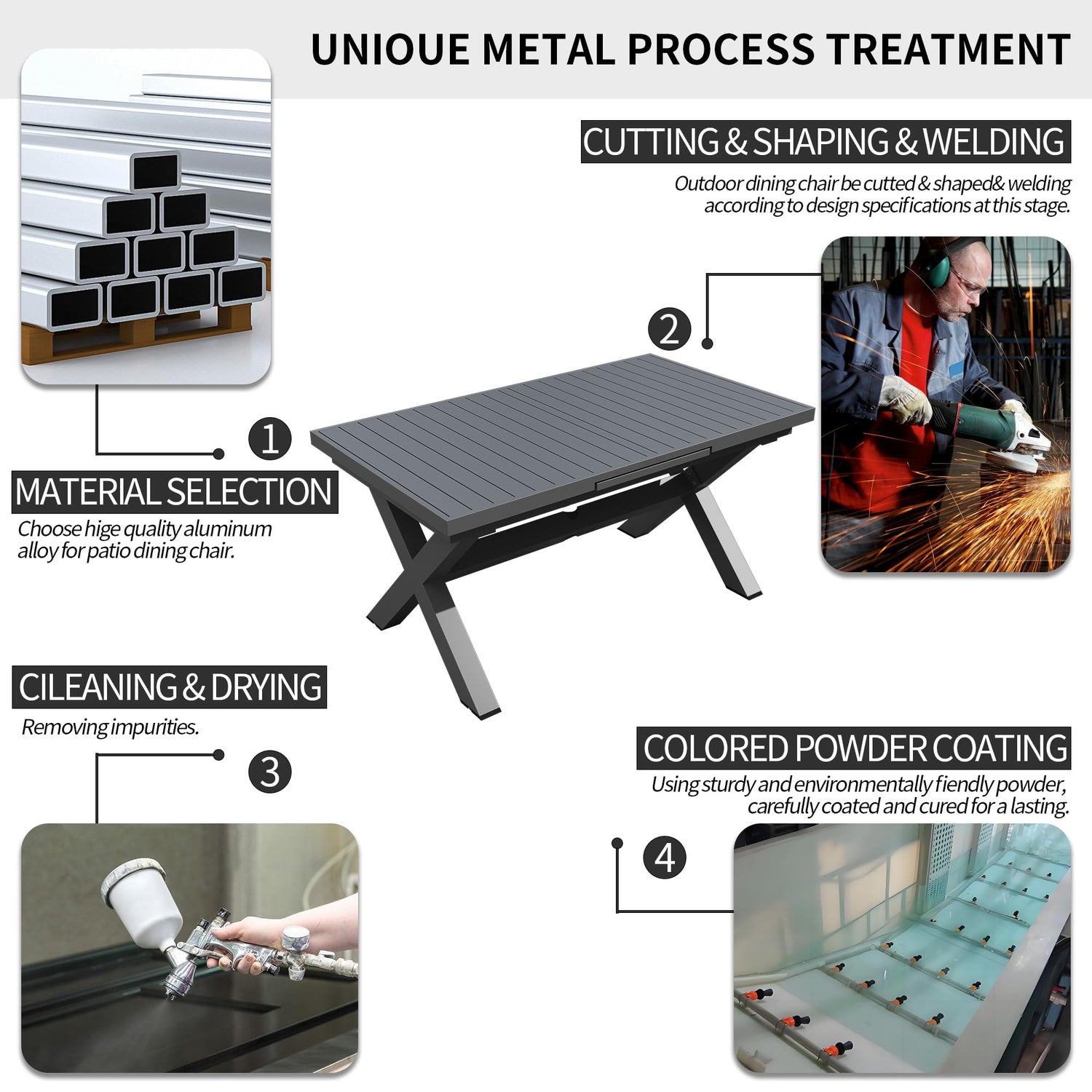 UNIOUE METAL PROCESS TREATMENT

CUTTING & SHAPING & WELDING

Outdoor dining chair be cutted & shaped& welding according to design specifications at this stage.

2

1

MATERIAL SELECTION

Choose hige quality aluminum alloy for patio dining chair.

CILEANING & DRYING

Removing impurities.

3

COLORED POWDER COATING

Using sturdy and environmentally fiendly powder, carefully coated and cured for a lasting.

4