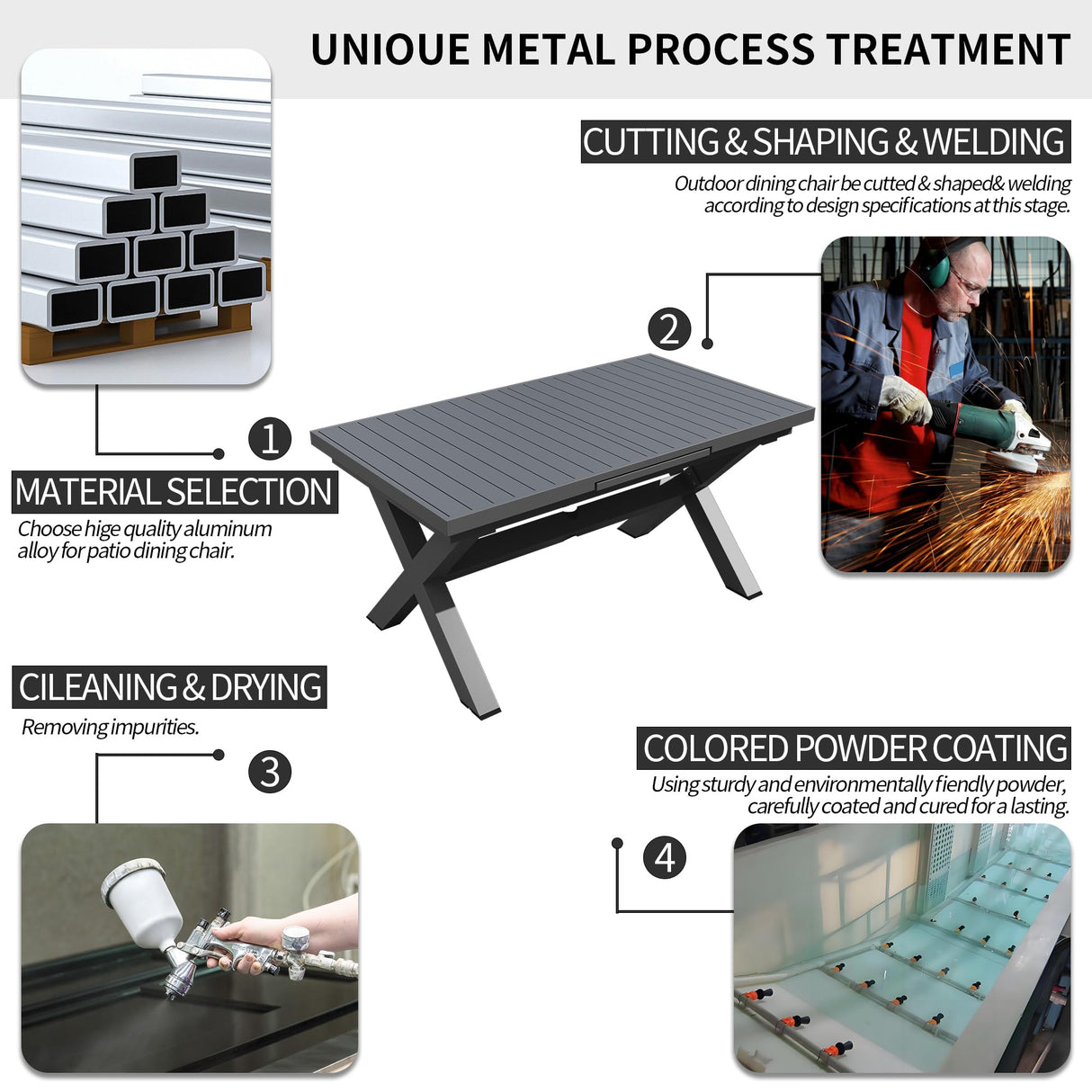 UNIOUE METAL PROCESS TREATMENT

CUTTING & SHAPING & WELDING

Outdoor dining chair be cutted & shaped& welding according to design specifications at this stage.

2

1

MATERIAL SELECTION

Choose hige quality aluminum alloy for patio dining chair.

CILEANING & DRYING

Removing impurities.

3

COLORED POWDER COATING

Using sturdy and environmentally fiendly powder, carefully coated and cured for a lasting.

4