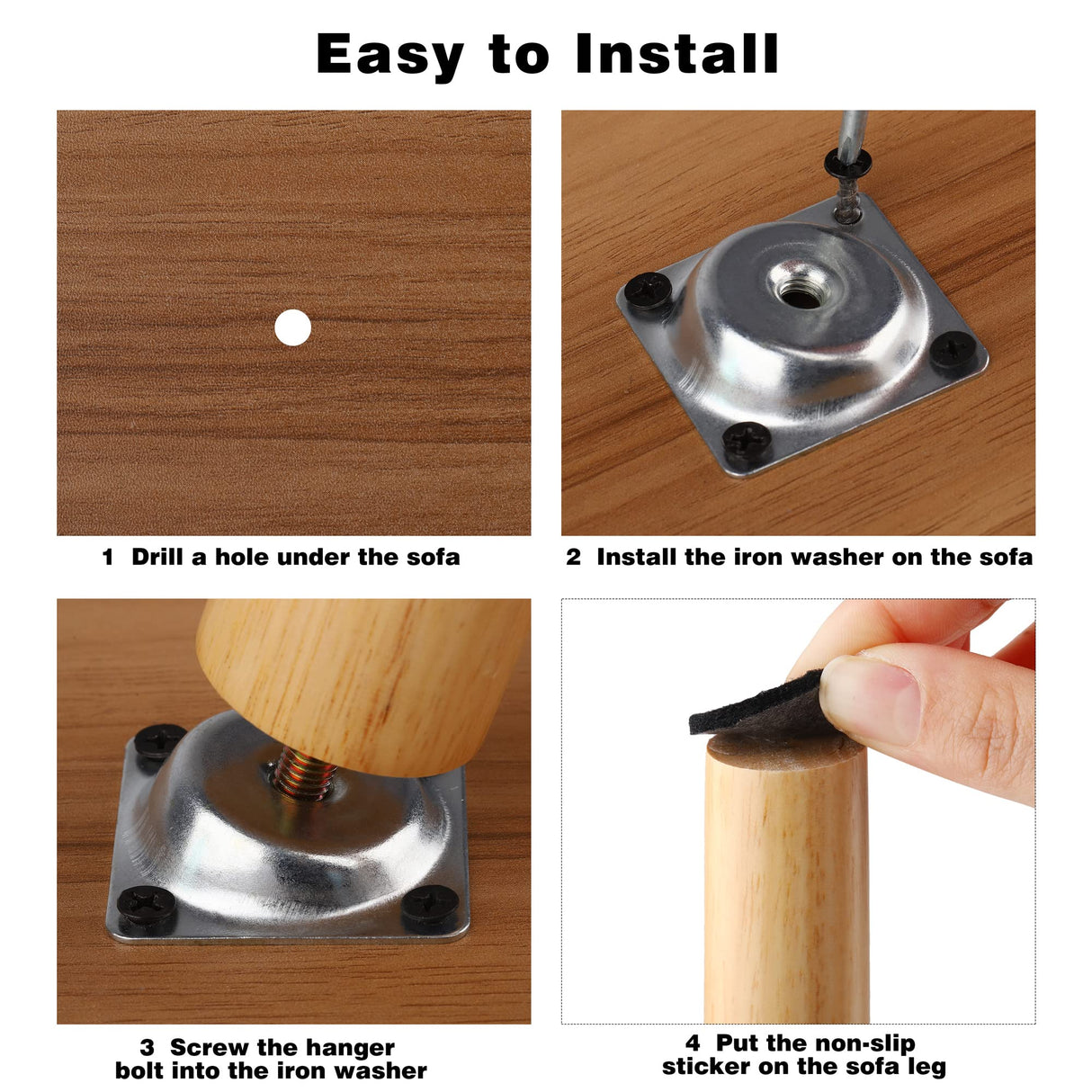 Easy to Install

1 Drill a hole under the sofa

2 Install the iron washer on the sofa

3 Screw the hanger bolt into the iron washer

4 Put the non-slip sticker on the sofa leg