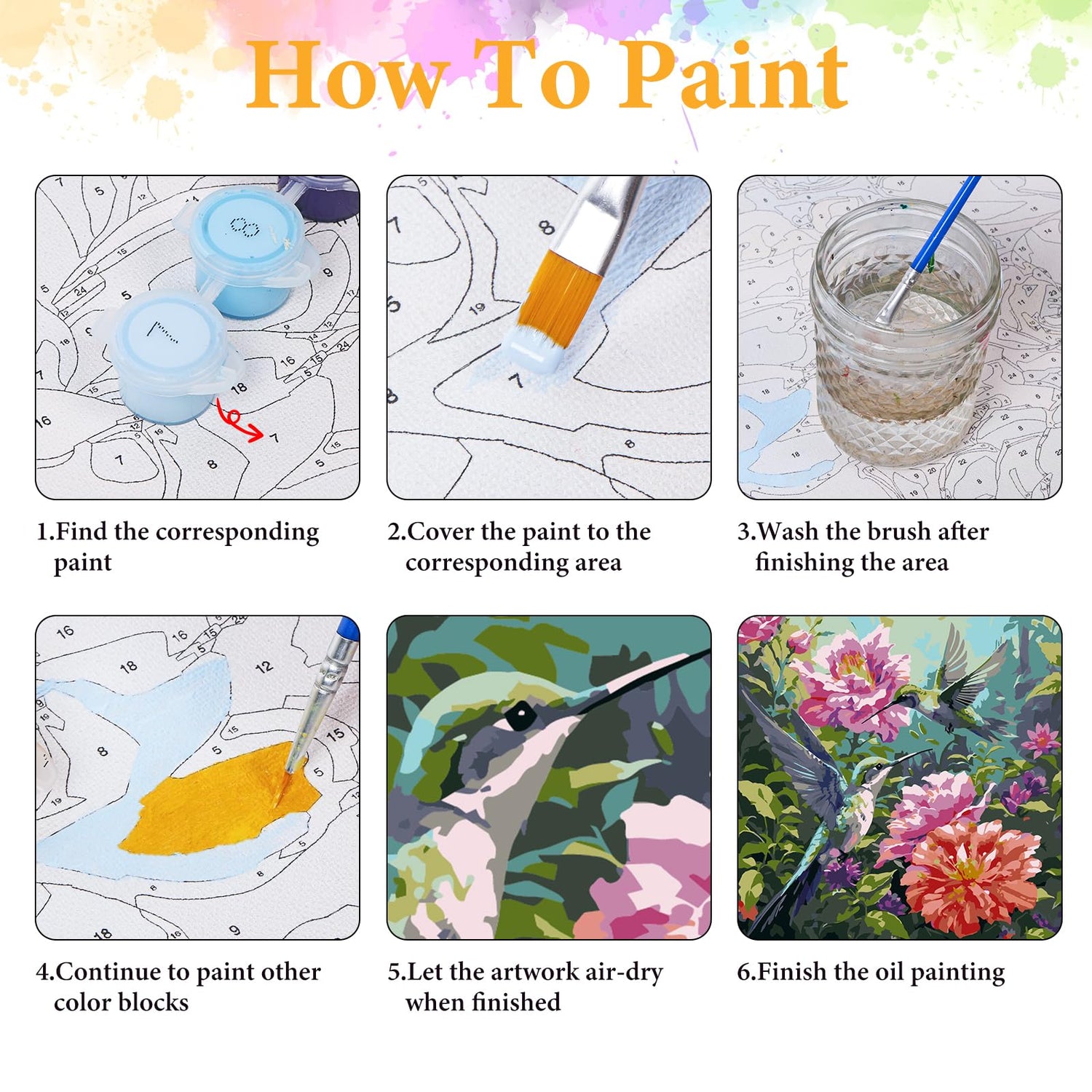 How To Paint

1.Find the corresponding paint

2.Cover the paint to the corresponding area

3.Wash the brush after finishing the area

4.Continue to paint other color blocks

5.Let the artwork air-dry when finished

6.Finish the oil painting