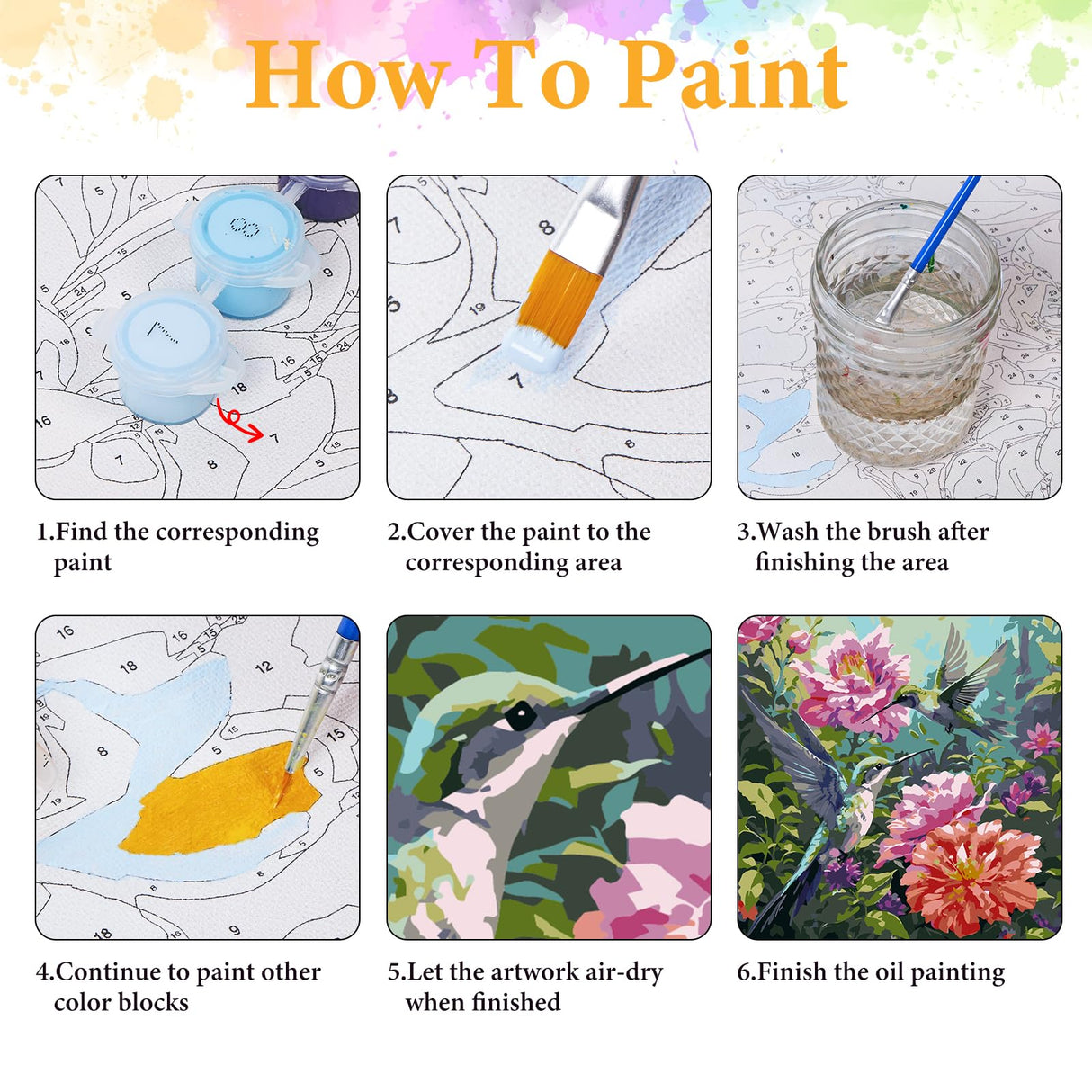 How To Paint

1.Find the corresponding paint

2.Cover the paint to the corresponding area

3.Wash the brush after finishing the area

4.Continue to paint other color blocks

5.Let the artwork air-dry when finished

6.Finish the oil painting