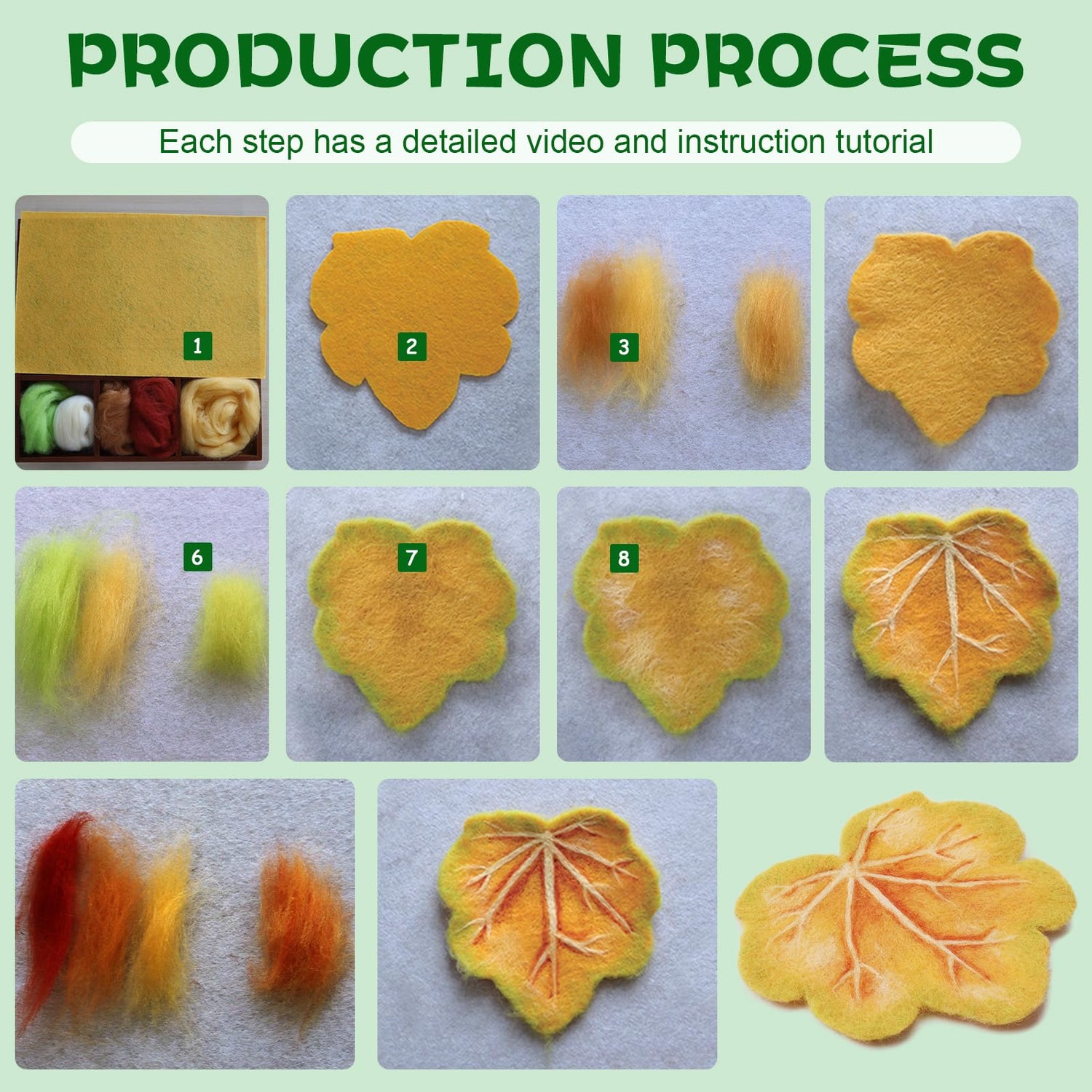 PRODUCTION PROCESS

Each step has a detailed video and instruction tutorial

1

2

3

6

7

8