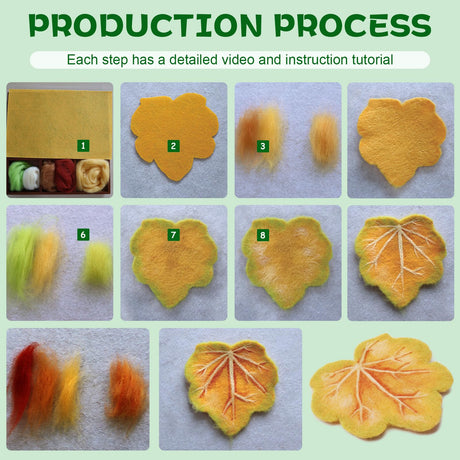 PRODUCTION PROCESS

Each step has a detailed video and instruction tutorial

1

2

3

6

7

8