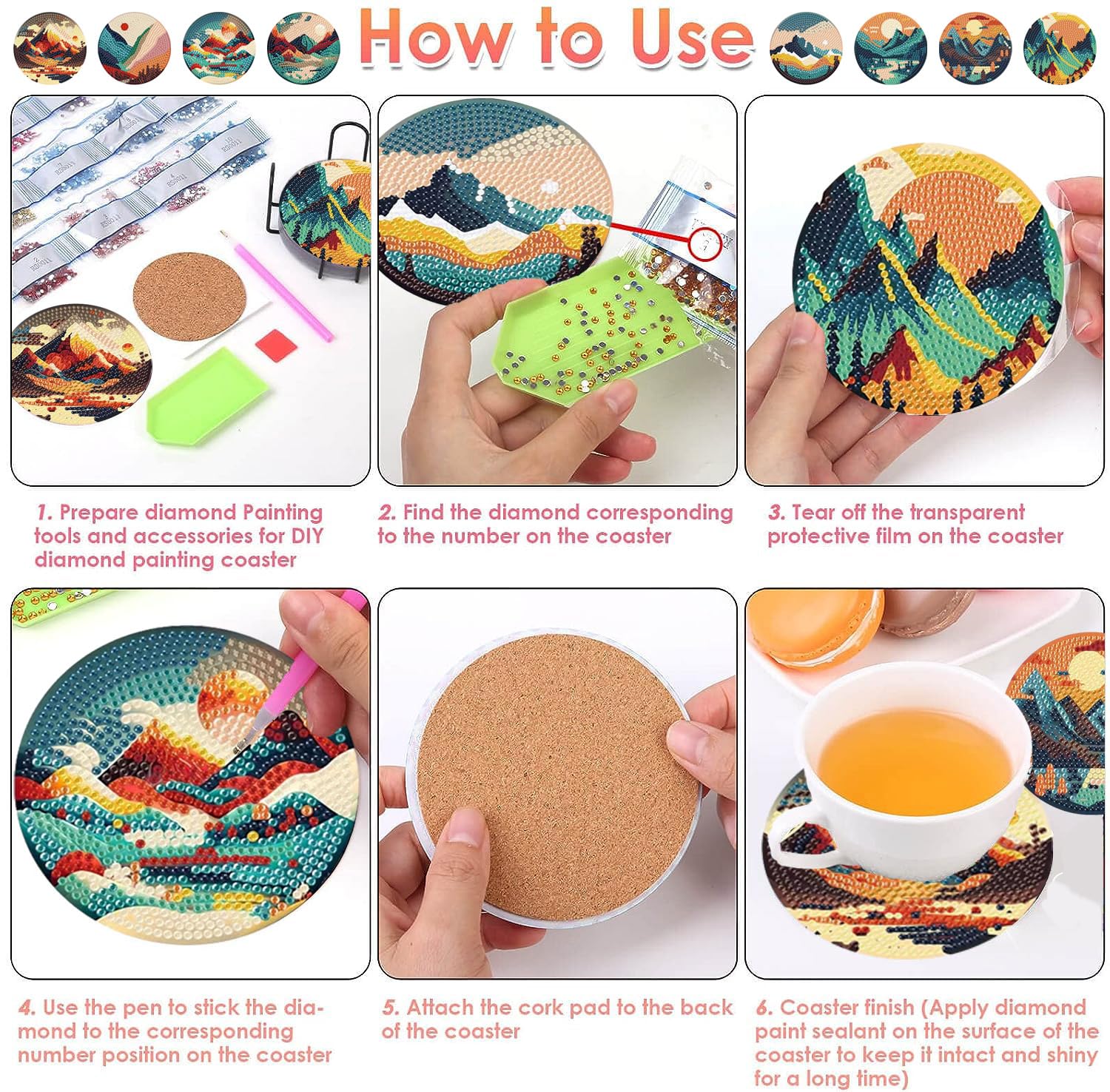 How to Use

1. Prepare diamond Painting tools and accessories for DIY diamond painting coaster

2. Find the diamond corresponding to the number on the coaster

3. Tear off the transparent protective film on the coaster

4. Use the pen to stick the diamond to the corresponding number position on the coaster

5. Attach the cork pad to the back of the coaster

6. Coaster finish (Apply diamond paint sealant on the surface of the coaster to keep it intact and shiny for a long time)