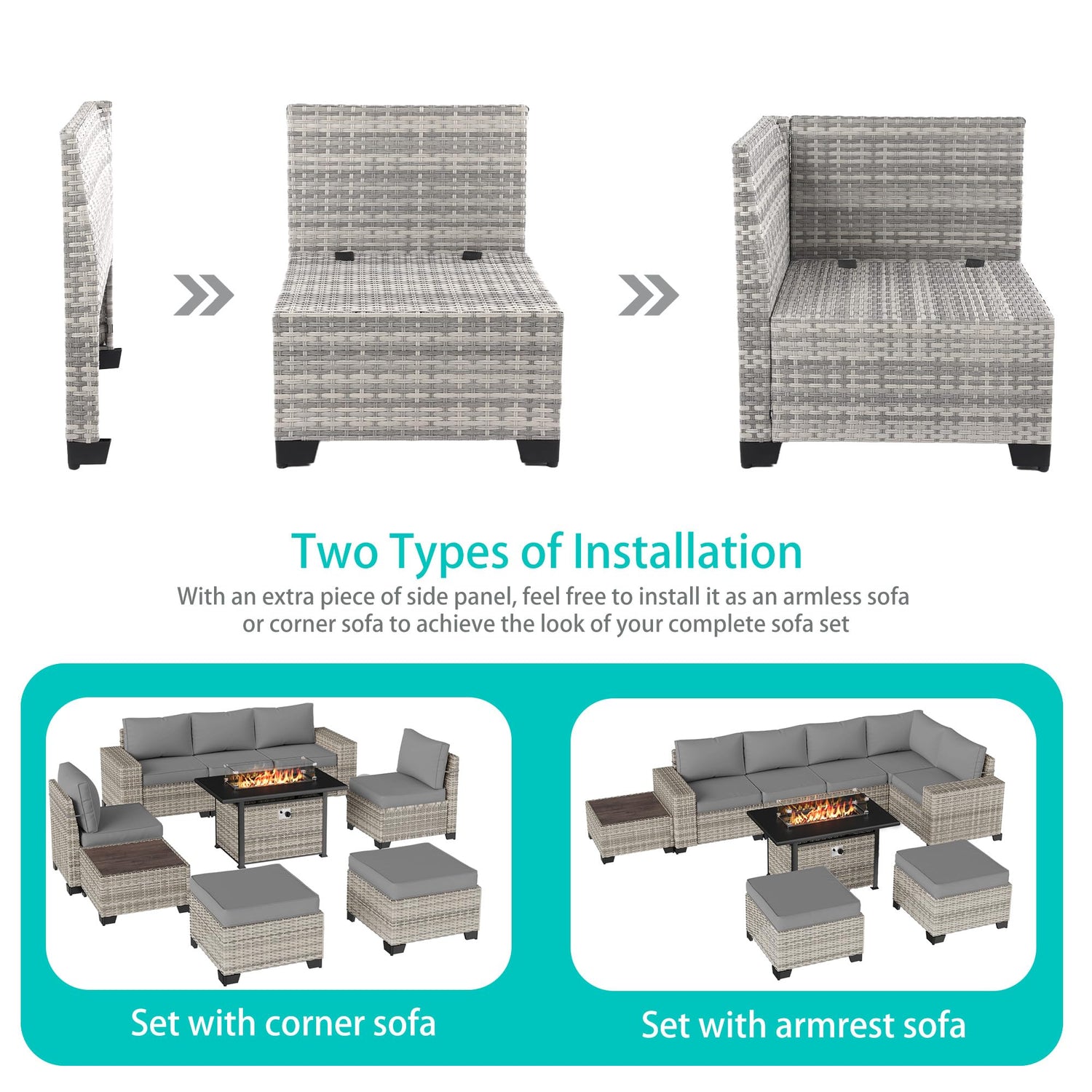 Two Types of Installation

With an extra piece of side panel, feel free to install it as an armless sofa or corner sofa to achieve the look of your complete sofa set

Set with corner sofa

Set with armrest sofa