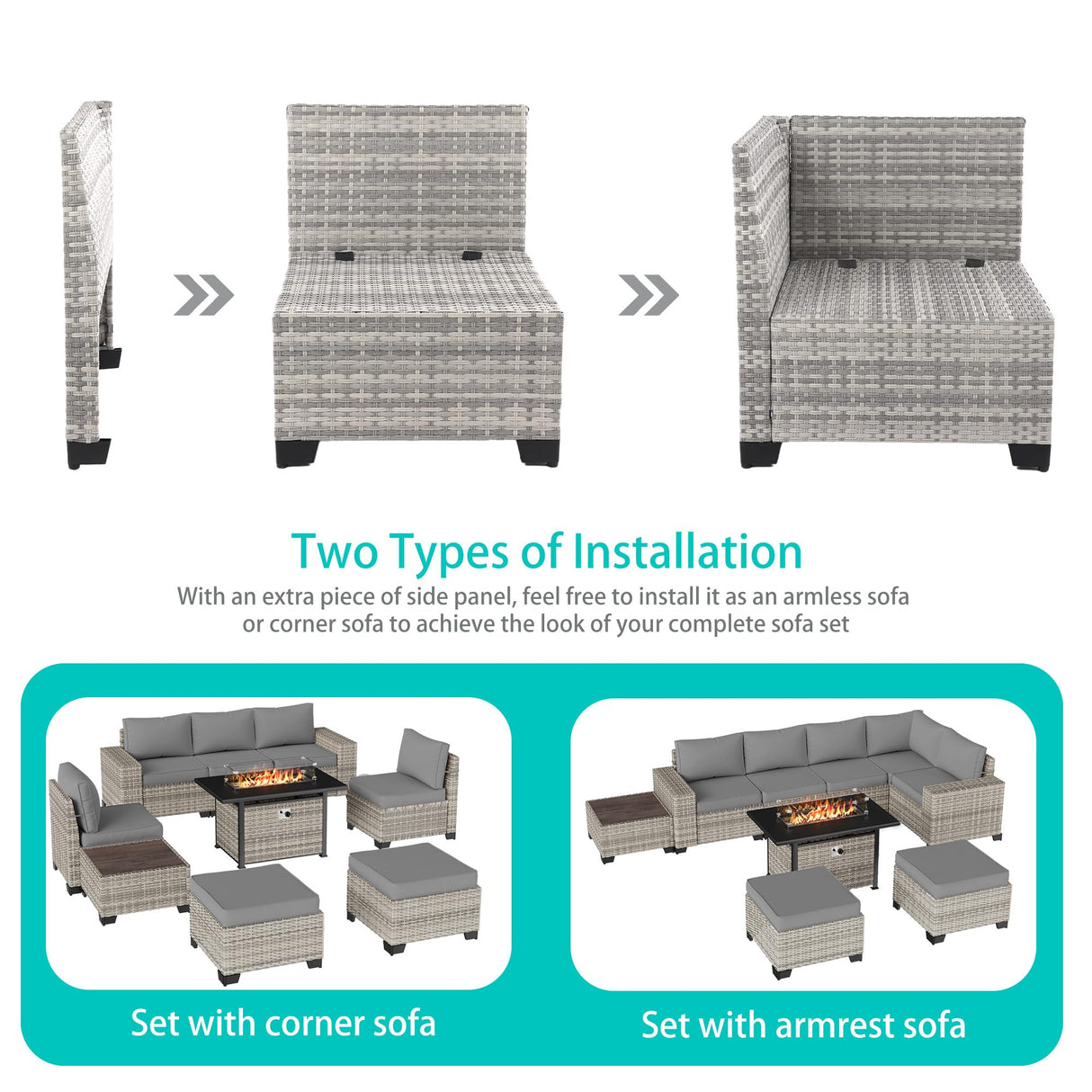 Two Types of Installation

With an extra piece of side panel, feel free to install it as an armless sofa or corner sofa to achieve the look of your complete sofa set

Set with corner sofa

Set with armrest sofa