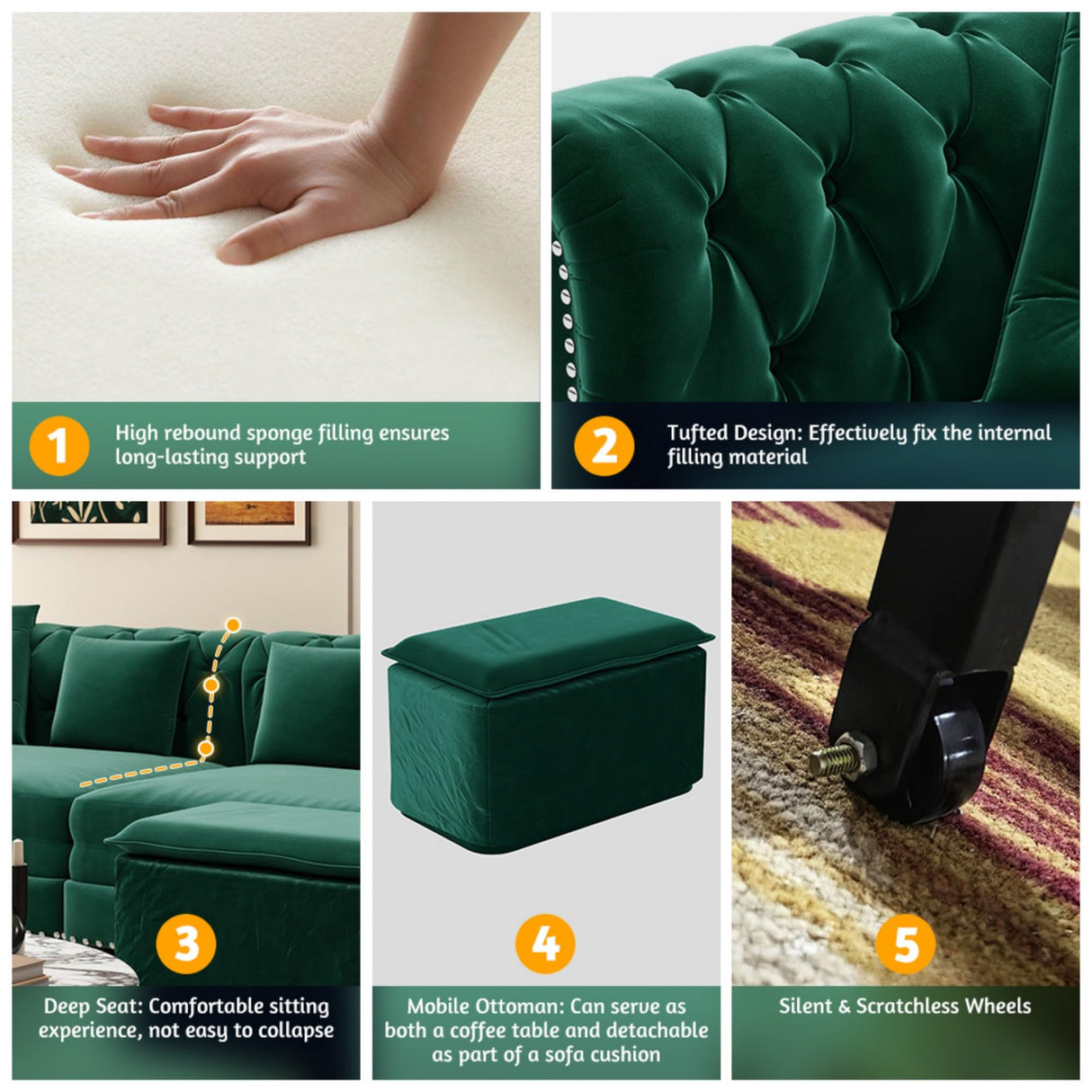 1

High rebound sponge filling ensures long-lasting support

2

Tufted Design: Effectively fix the internal filling material

3

Deep Seat: Comfortable sitting experience, not easy to collapse

4

Mobile Ottoman: Can serve as both a coffee table and detachable as part of a sofa cushion

5

Silent & Scratchless Wheels