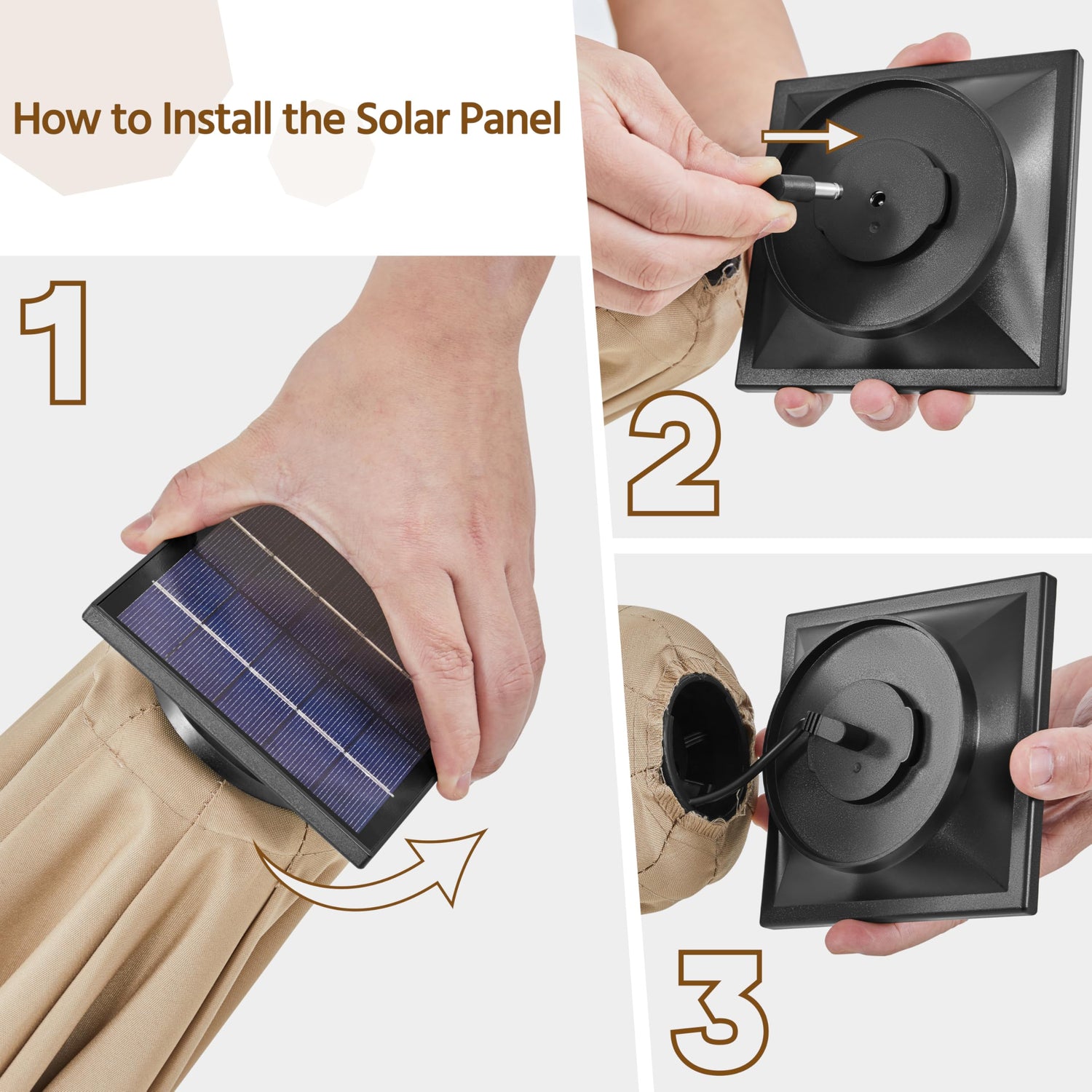 How to Install the Solar Panel

1

2

3