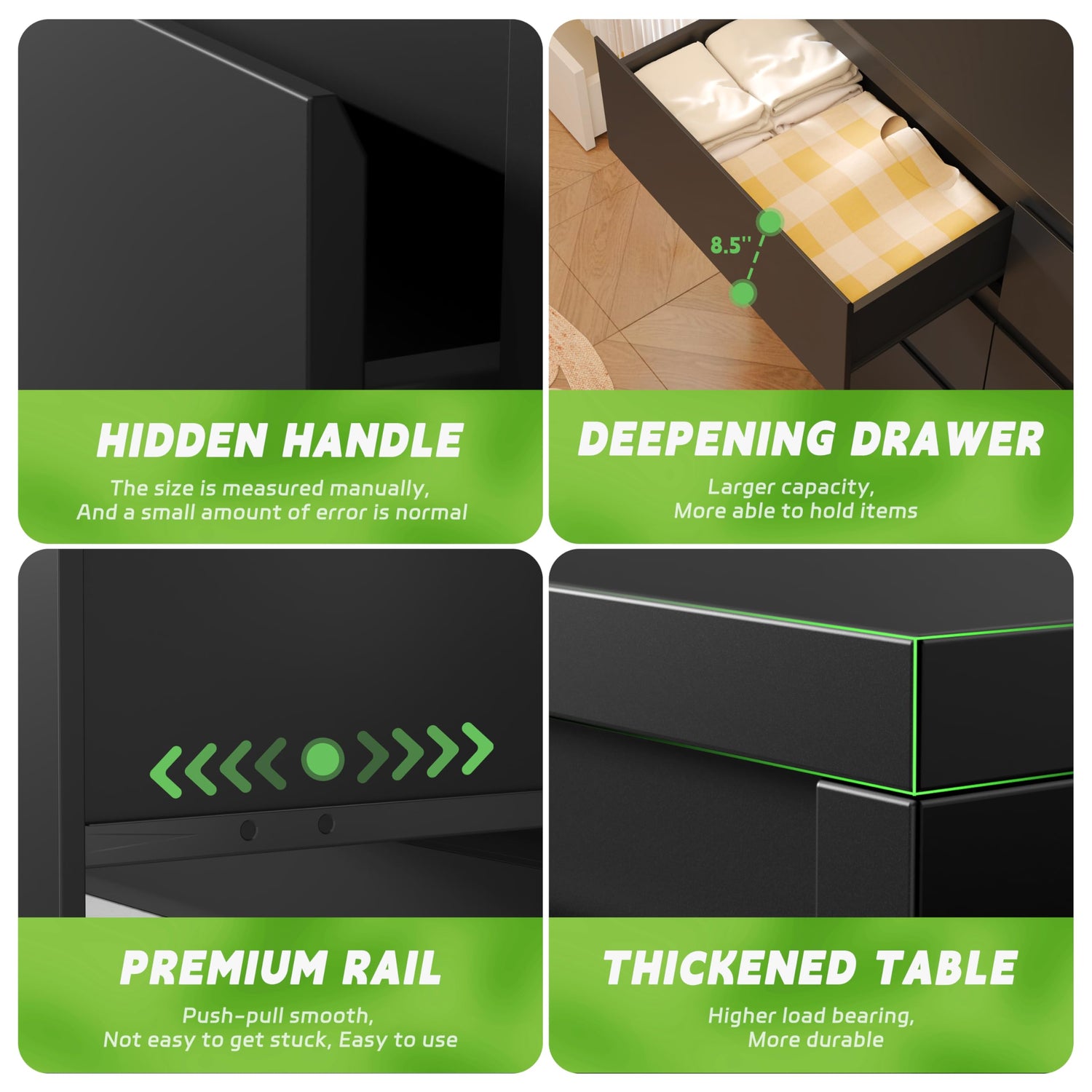 HIDDEN HANDLE
The size is measured manually, And a small amount of error is normal

8.5''

DEEPENING DRAWER
Larger capacity, More able to hold items

PREMIUM RAIL
Push-pull smooth, Not easy to get stuck, Easy to use

THICKENED TABLE
Higher load bearing, More durable